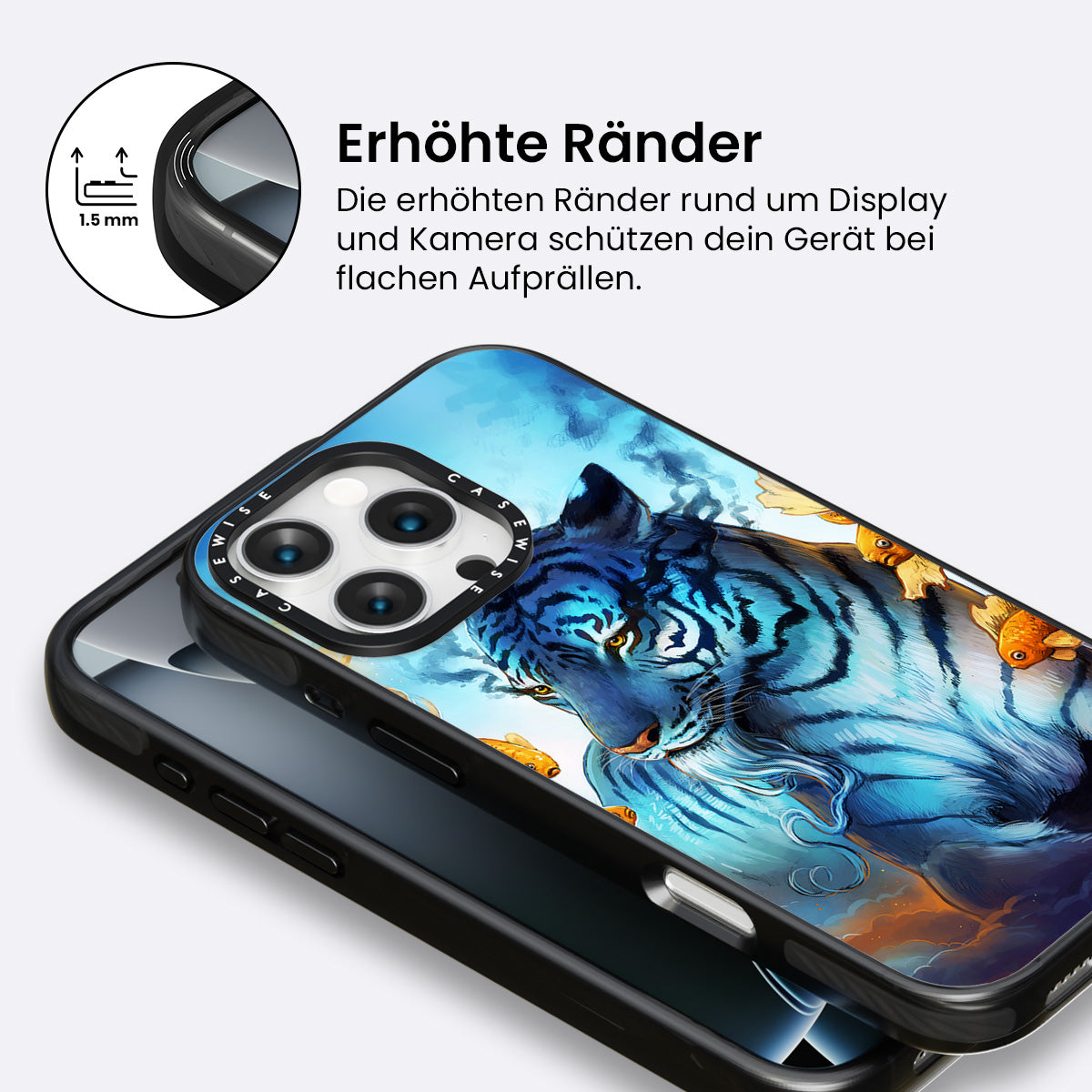 1.5 mm

Erhöhte Ränder

Die erhöhten Ränder rund um Display und Kamera schützen dein Gerät bei flachen Aufprällen.

CASEWISE CASEWISE