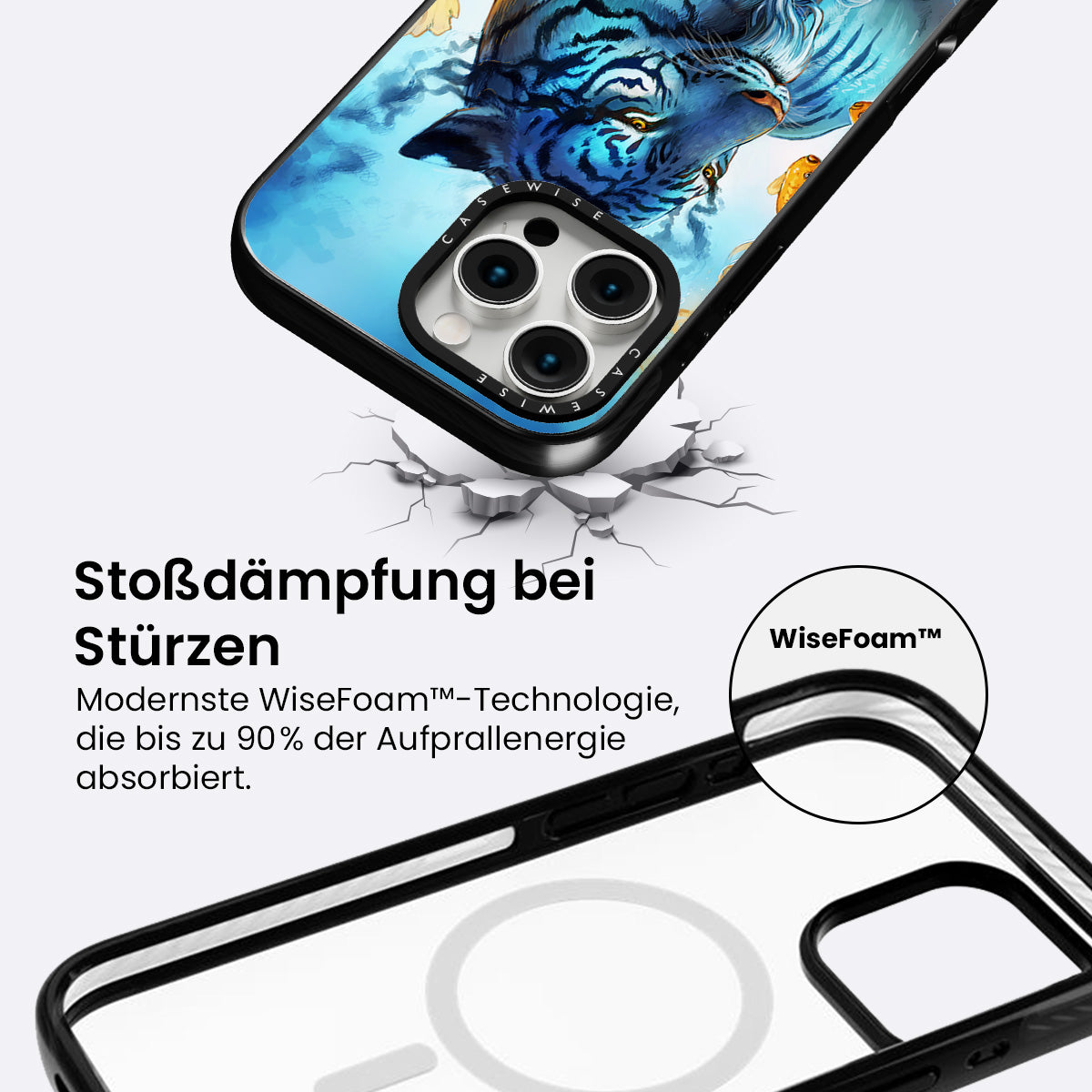 CASEWISE
CASEWISE

Stoßdämpfung bei Stürzen

Modernste WiseFoam™-Technologie, die bis zu 90% der Aufprallenergie absorbiert.

WiseFoam™