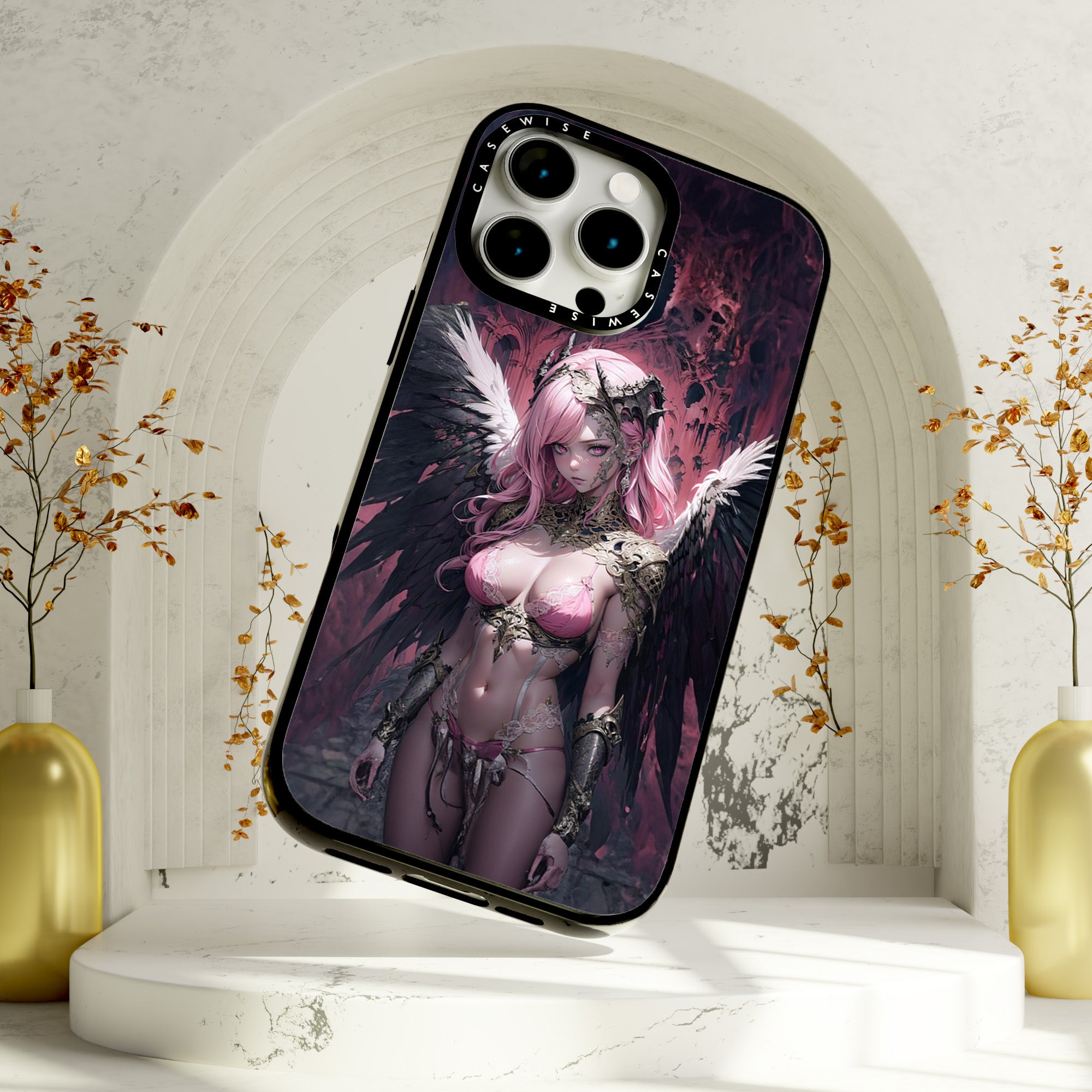 CASEWISE
CASEWISE