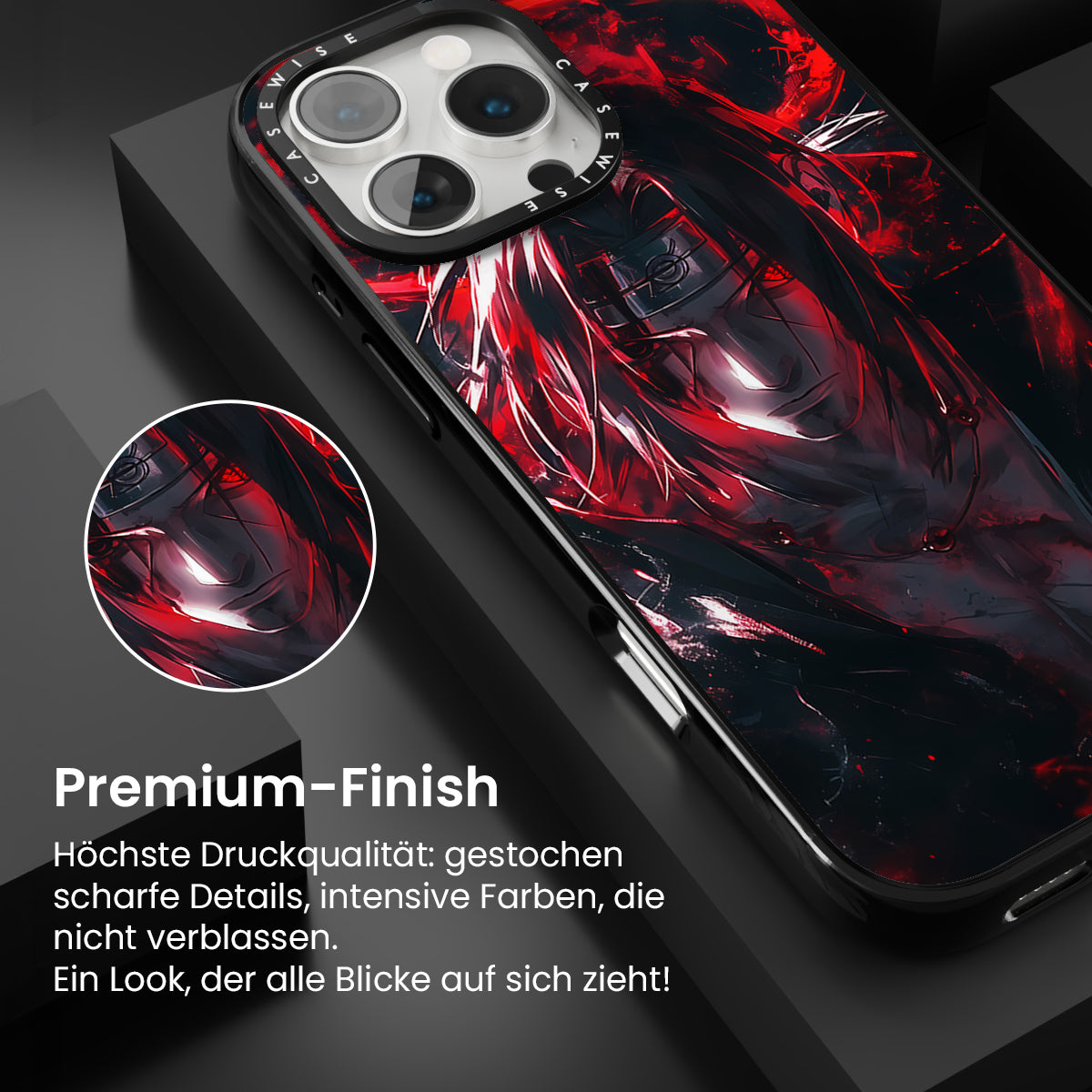 CASEWISE CASEWISE

Premium-Finish

Höchste Druckqualität: gestochen scharfe Details, intensive Farben, die nicht verblassen.
Ein Look, der alle Blicke auf sich zieht!