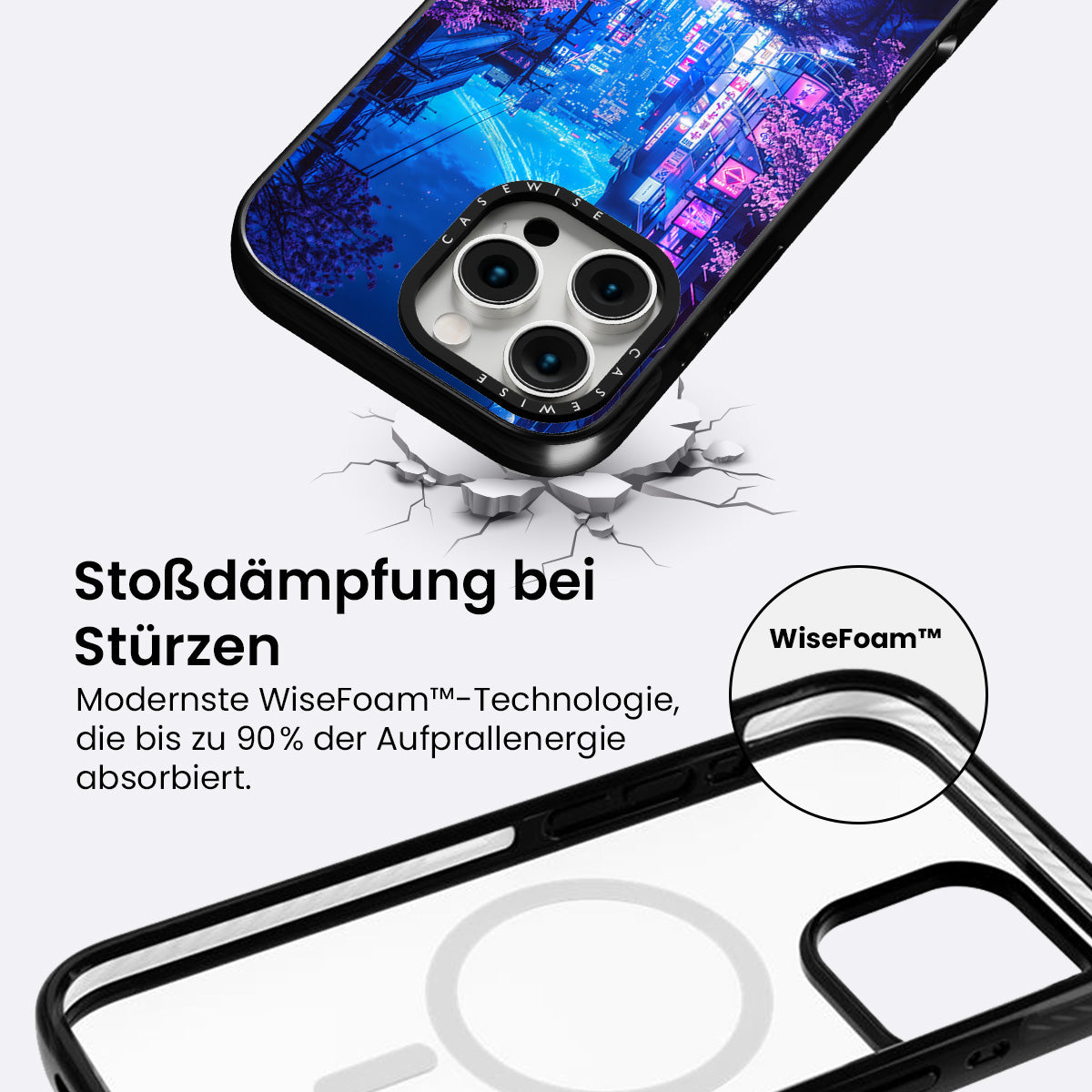 CASEWISE

CASEWISE

Stoßdämpfung bei Stürzen

Modernste WiseFoam™-Technologie, die bis zu 90% der Aufprallenergie absorbiert.

WiseFoam™