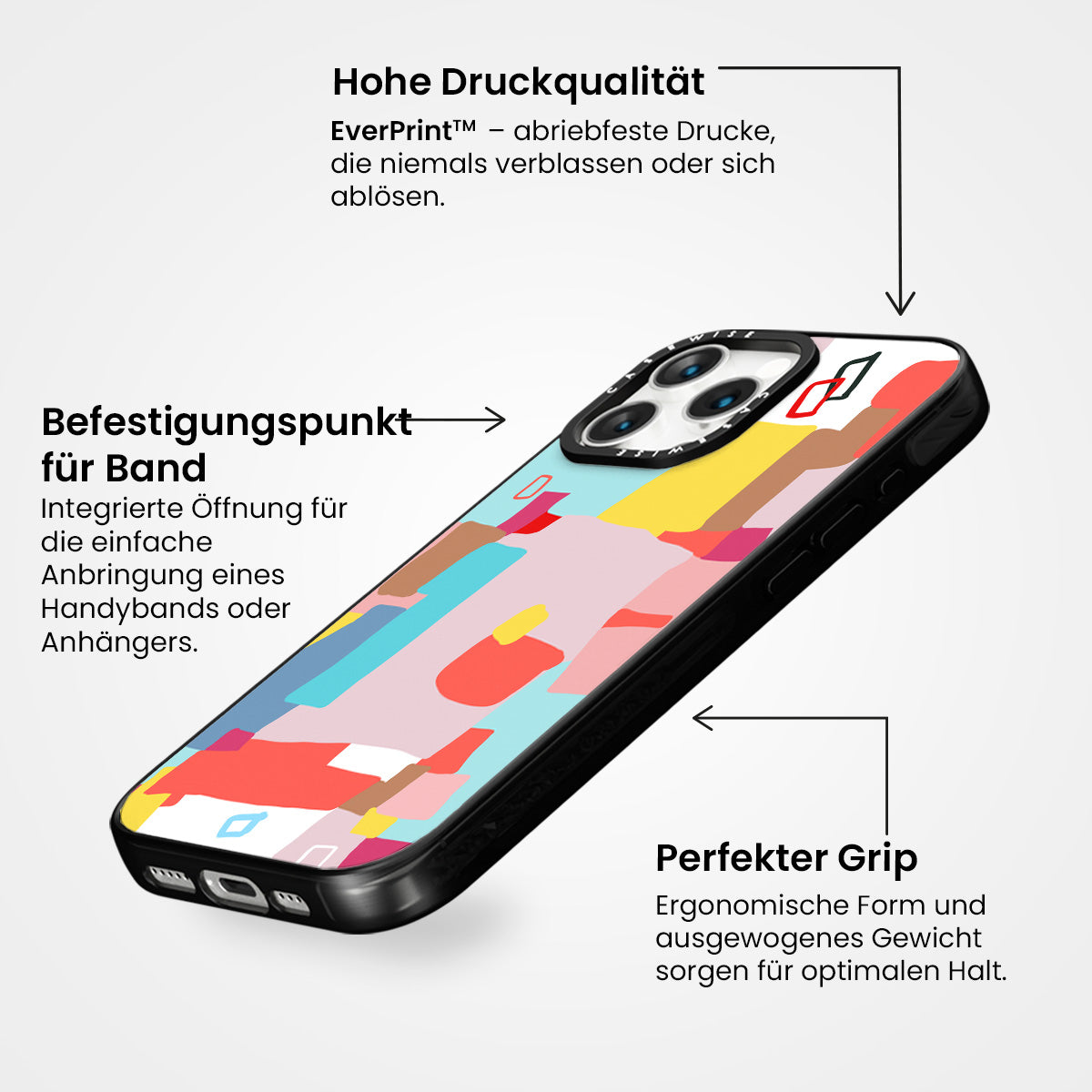 Hohe Druckqualität

EverPrint™ – abriebfeste Drucke, die niemals verblassen oder sich ablösen.

Befestigungspunkt für Band

Integrierte Öffnung für die einfache Anbringung eines Handybands oder Anhängers.

CASEWISE

CASEWISE

Perfekter Grip

Ergonomische Form und ausgewogenes Gewicht sorgen für optimalen Halt.