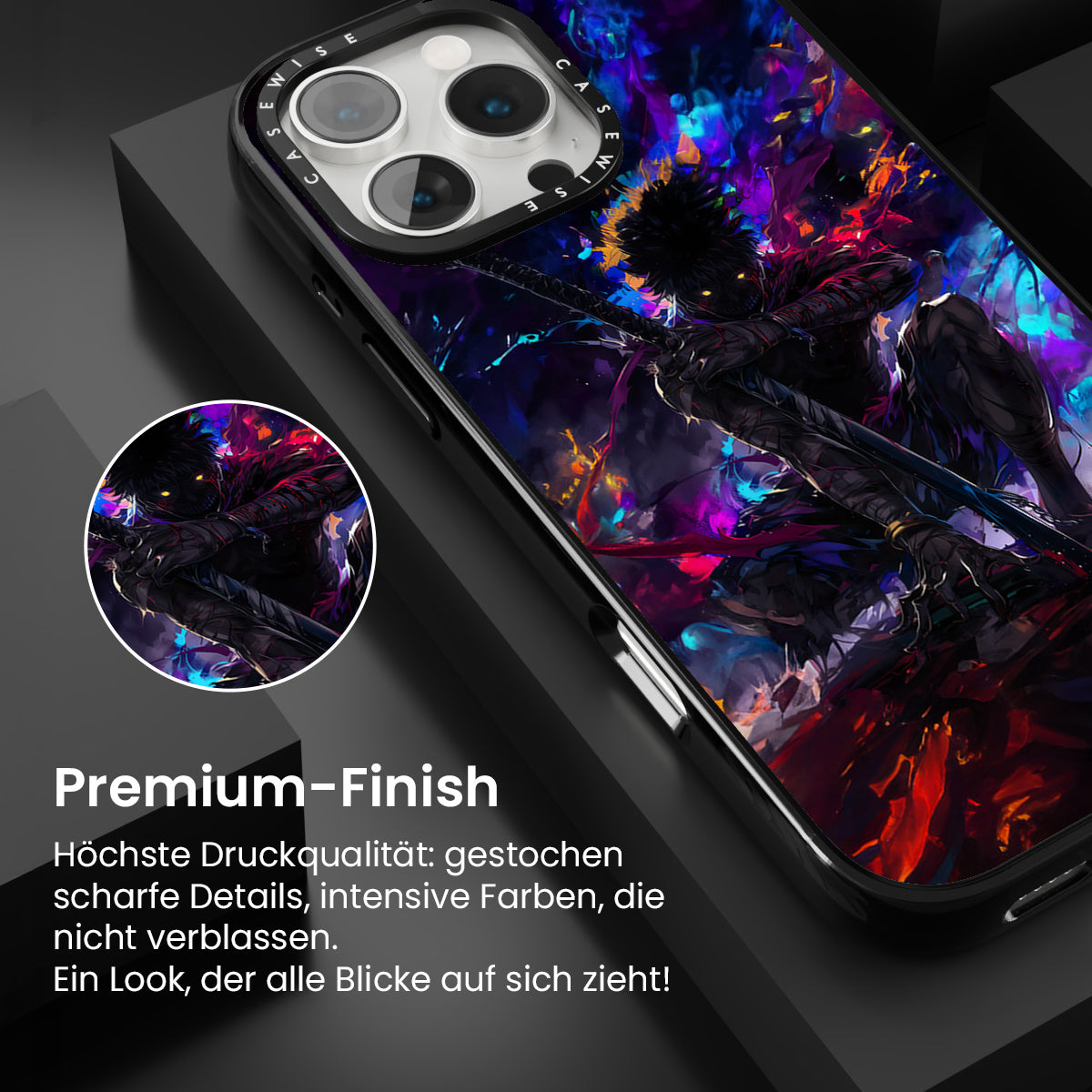 CASEWISE CASEWISE

Premium-Finish

Höchste Druckqualität: gestochen scharfe Details, intensive Farben, die nicht verblassen.
Ein Look, der alle Blicke auf sich zieht!