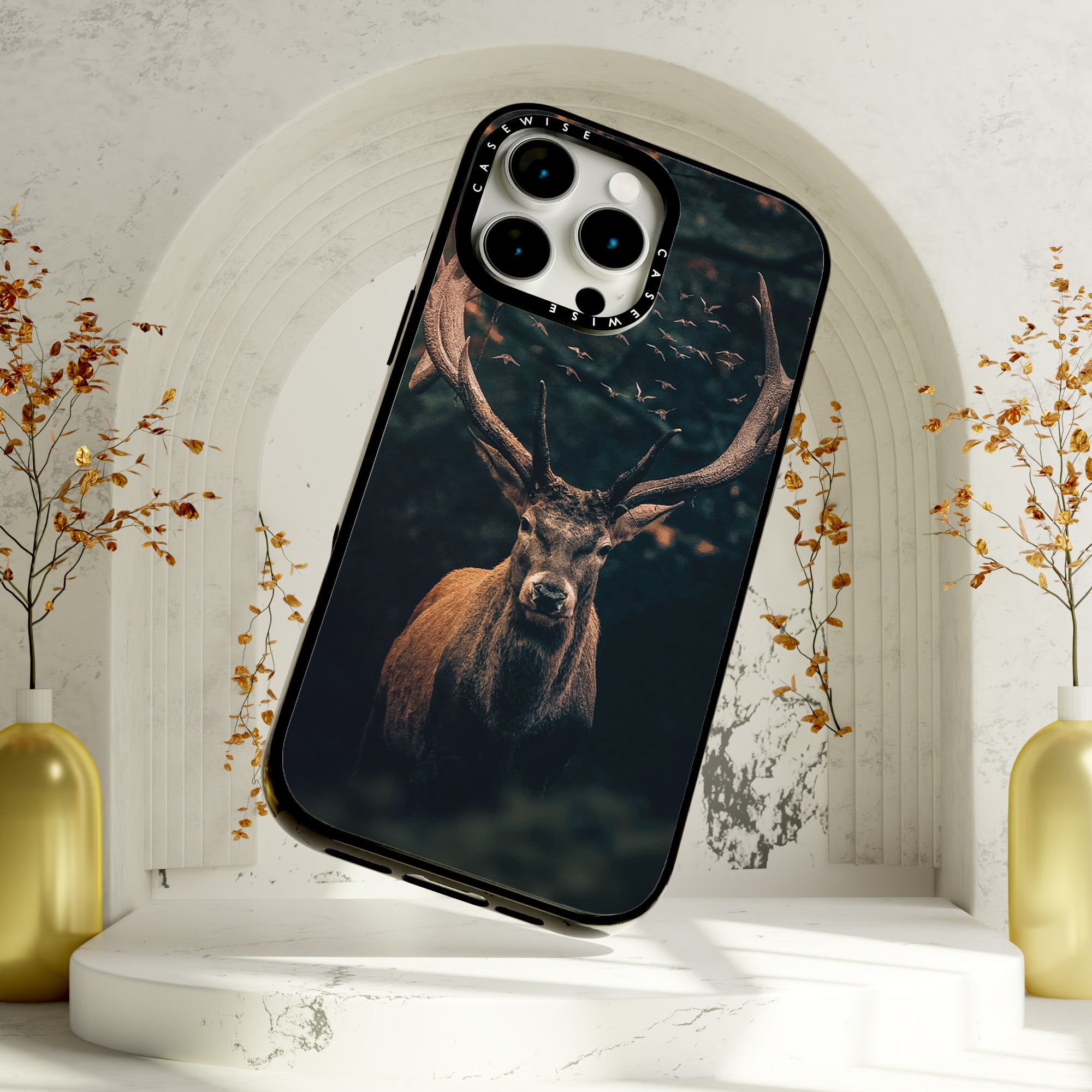 CASEWISE
CASEWISE