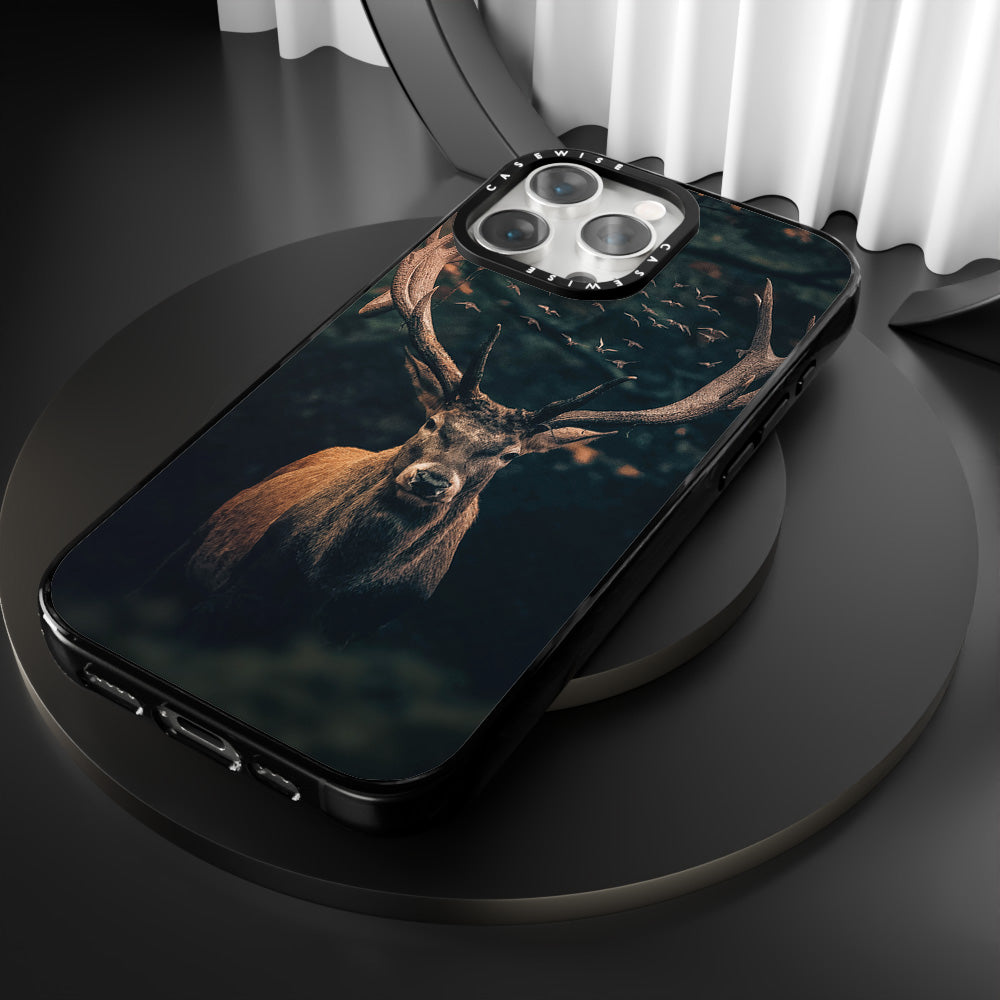 CASEWISE
CASEWISE