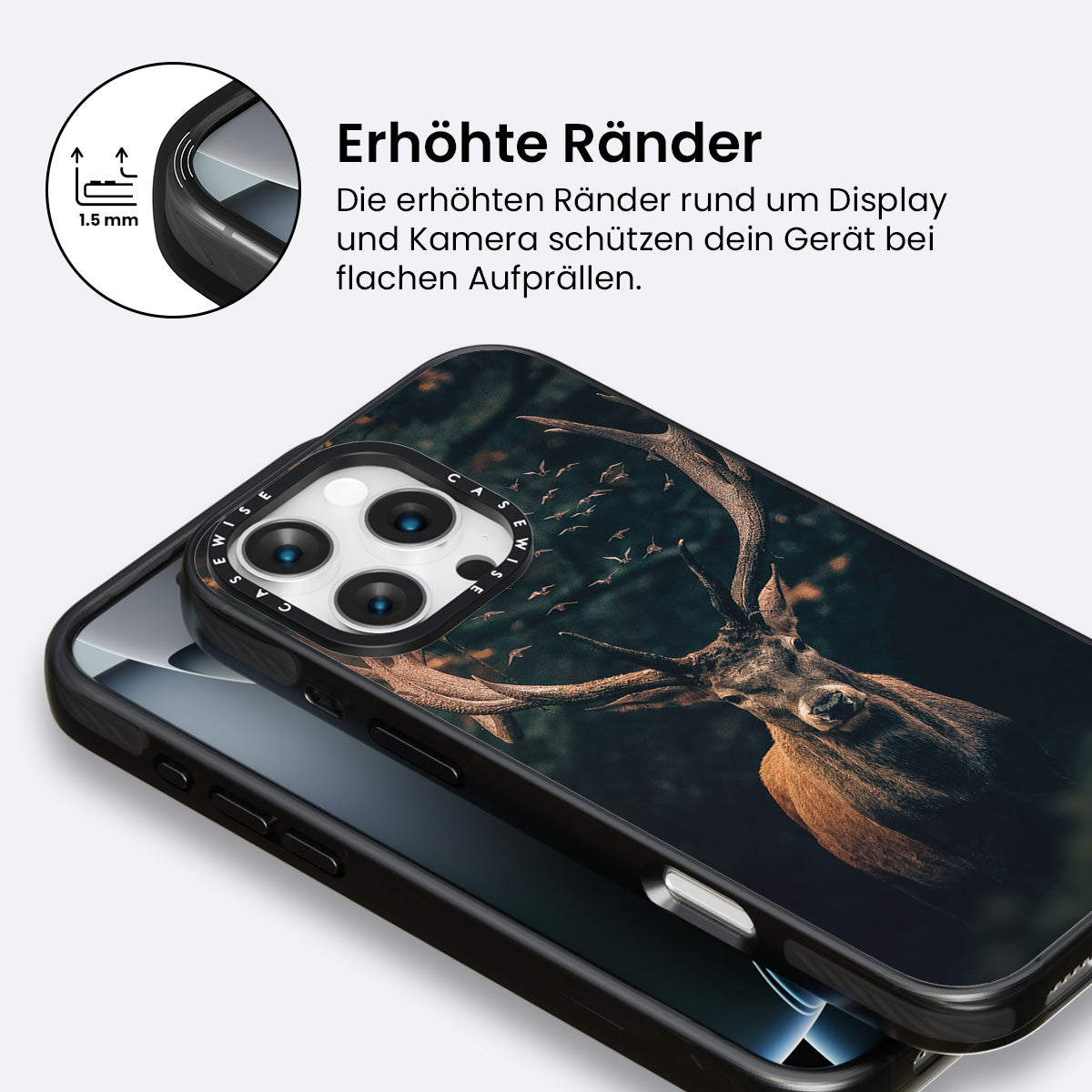 1.5 mm

Erhöhte Ränder

Die erhöhten Ränder rund um Display und Kamera schützen dein Gerät bei flachen Aufprällen.

CASEWISE CASEWISE