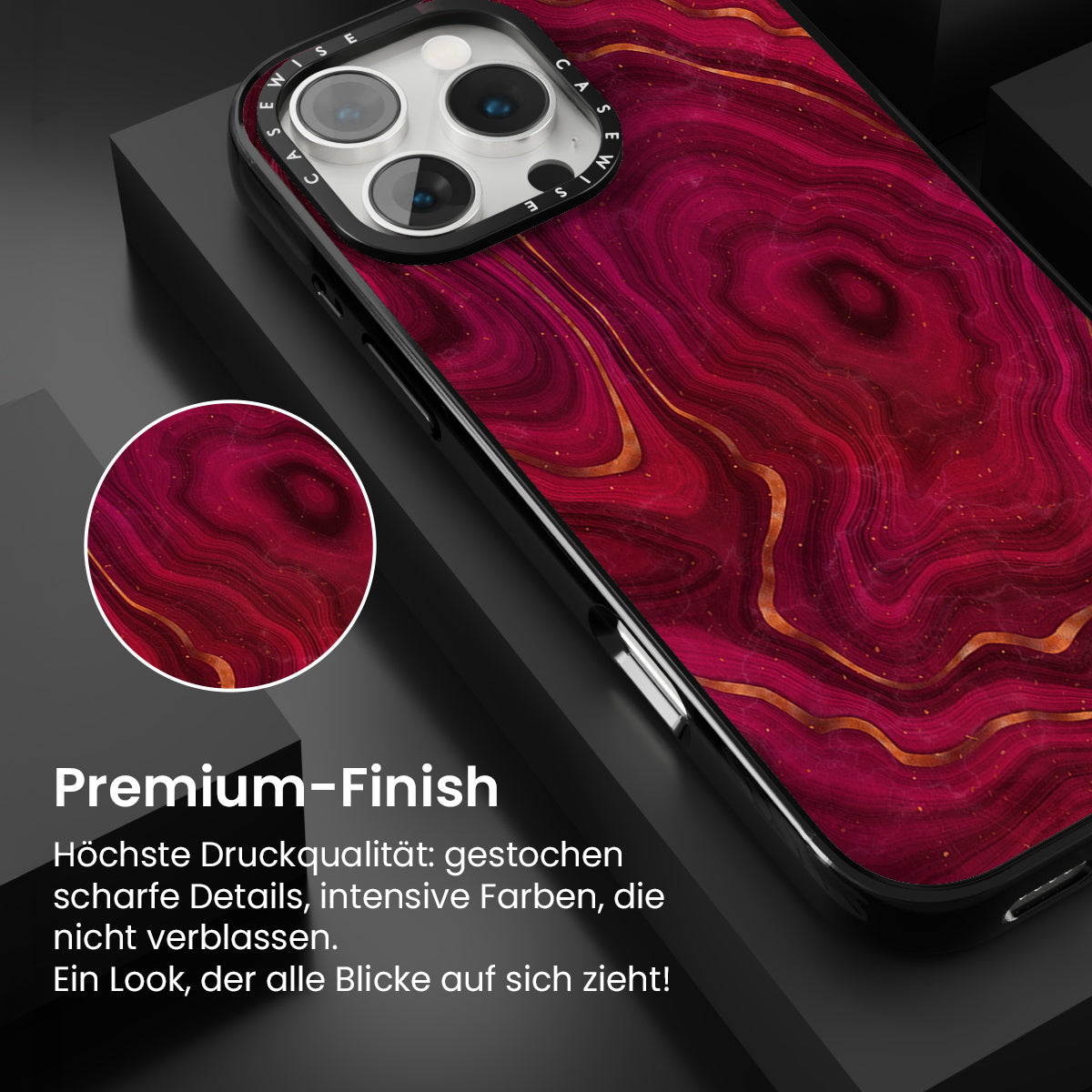 CASEWISE CASEWISE

Premium-Finish

Höchste Druckqualität: gestochen scharfe Details, intensive Farben, die nicht verblassen.
Ein Look, der alle Blicke auf sich zieht!