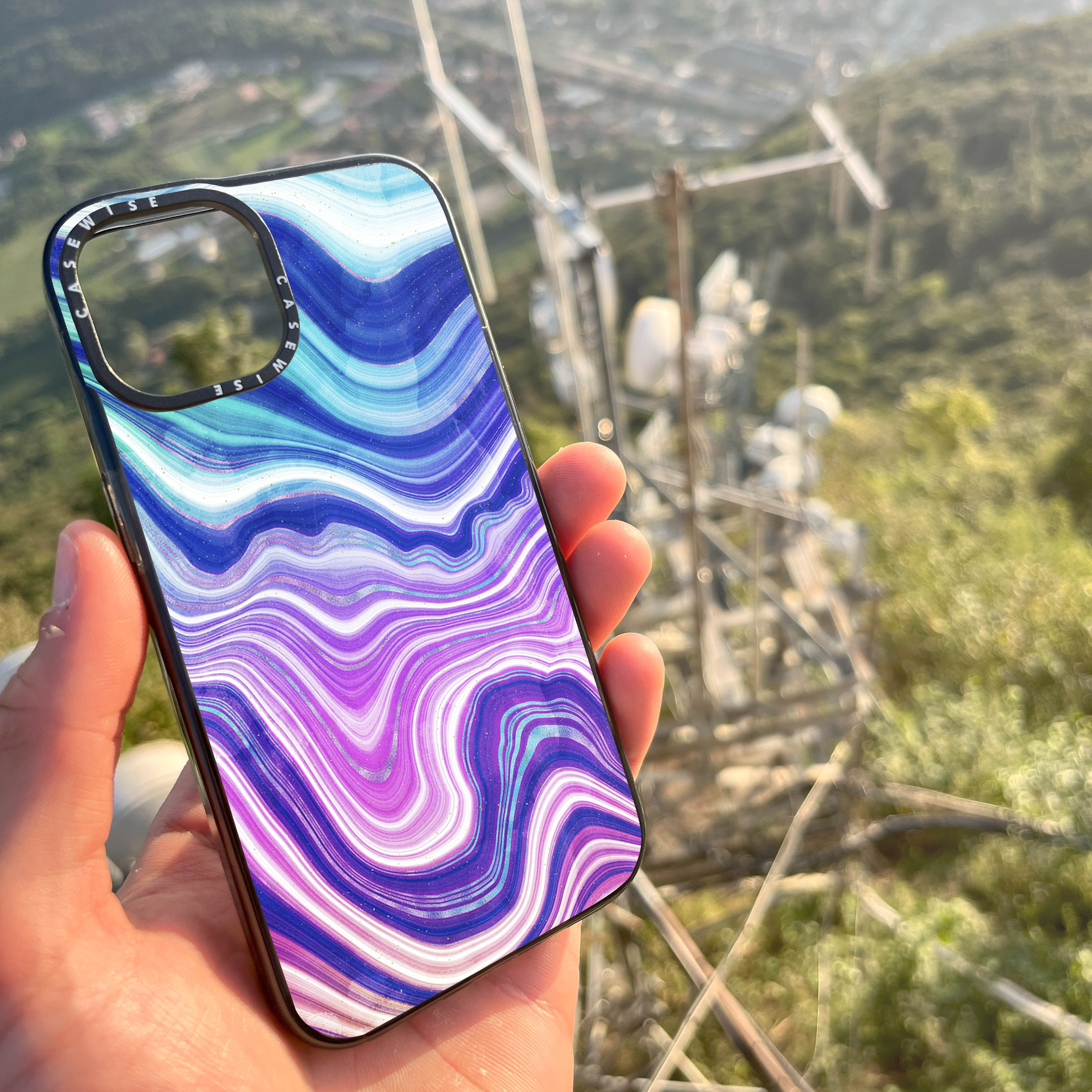 CASEWISE CASEWISE