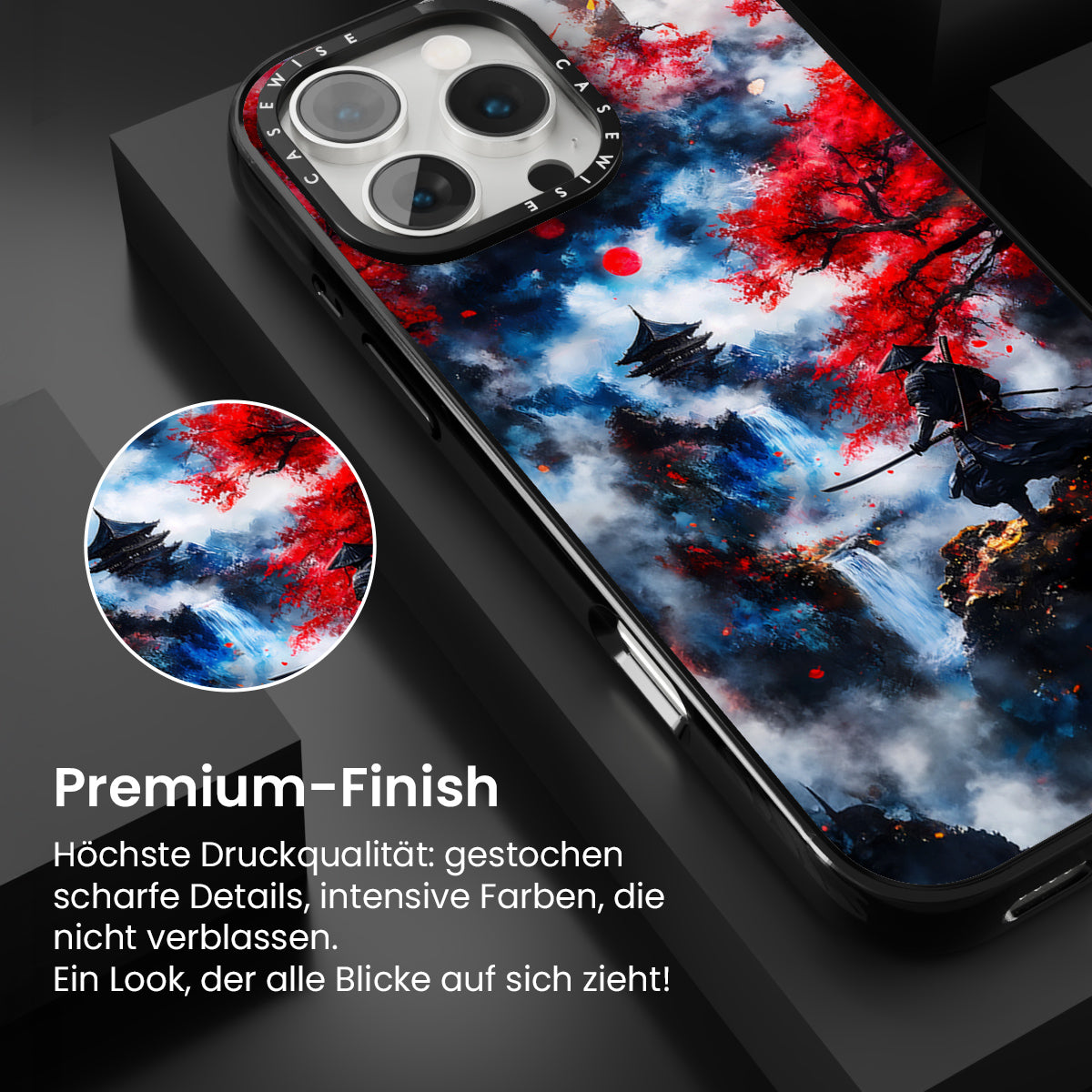 CASEWISE CASEWISE

Premium-Finish

Höchste Druckqualität: gestochen scharfe Details, intensive Farben, die nicht verblassen.
Ein Look, der alle Blicke auf sich zieht!