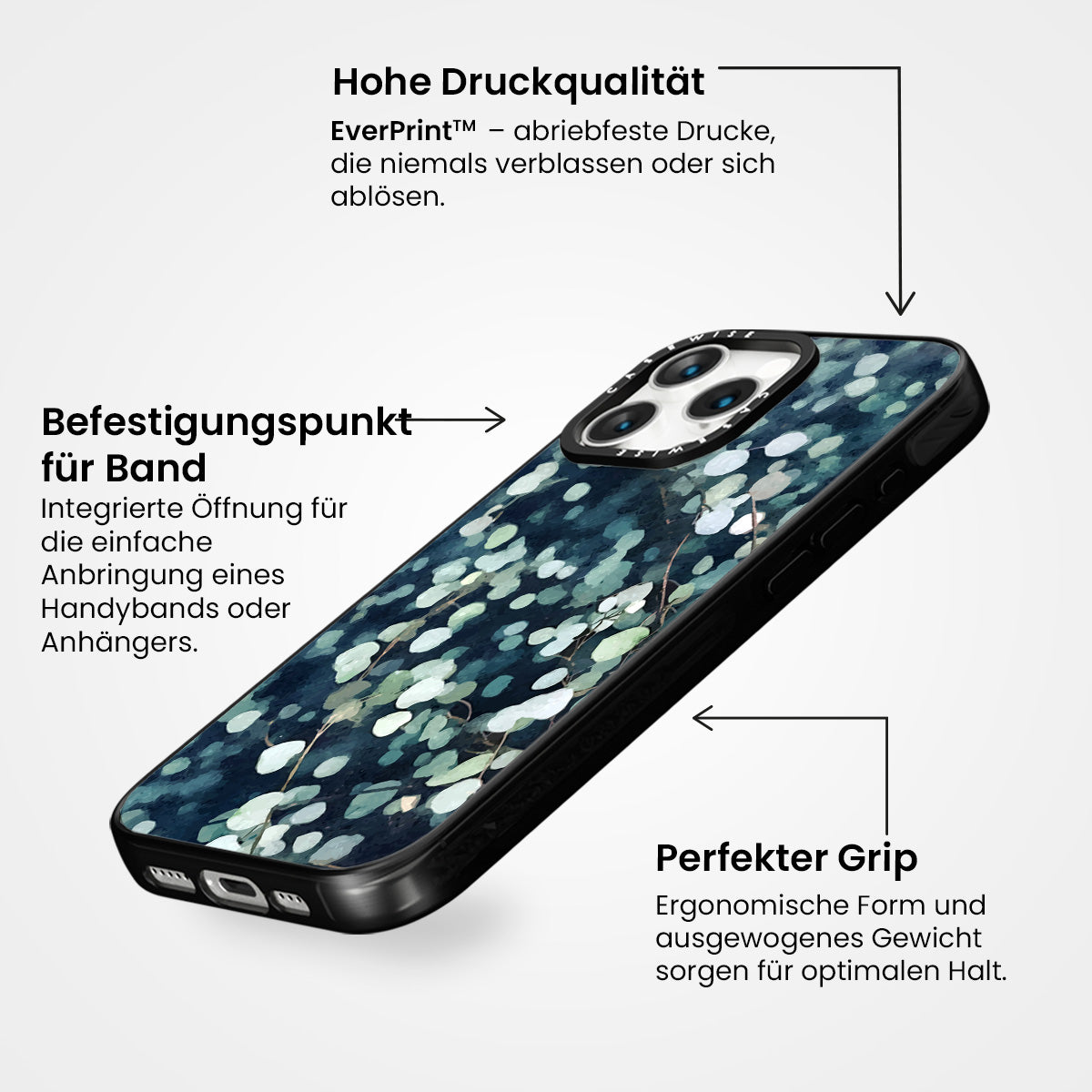 Hohe Druckqualität

EverPrint™ – abriebfeste Drucke, die niemals verblassen oder sich ablösen.

CASEWISE

CASEWISE

Befestigungspunkt für Band

Integrierte Öffnung für die einfache Anbringung eines Handybands oder Anhängers.

Perfekter Grip

Ergonomische Form und ausgewogenes Gewicht sorgen für optimalen Halt.