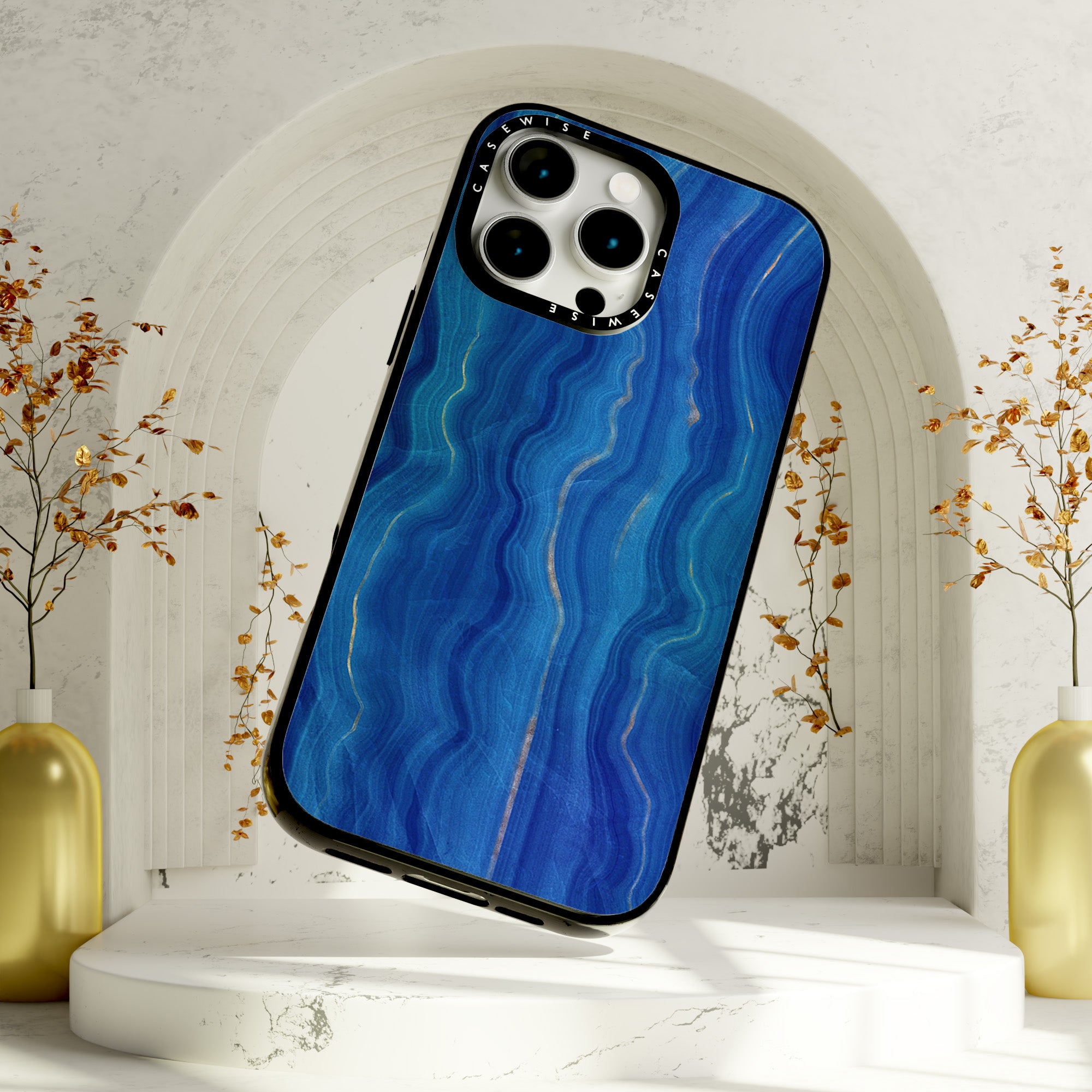 CASEWISE
CASEWISE