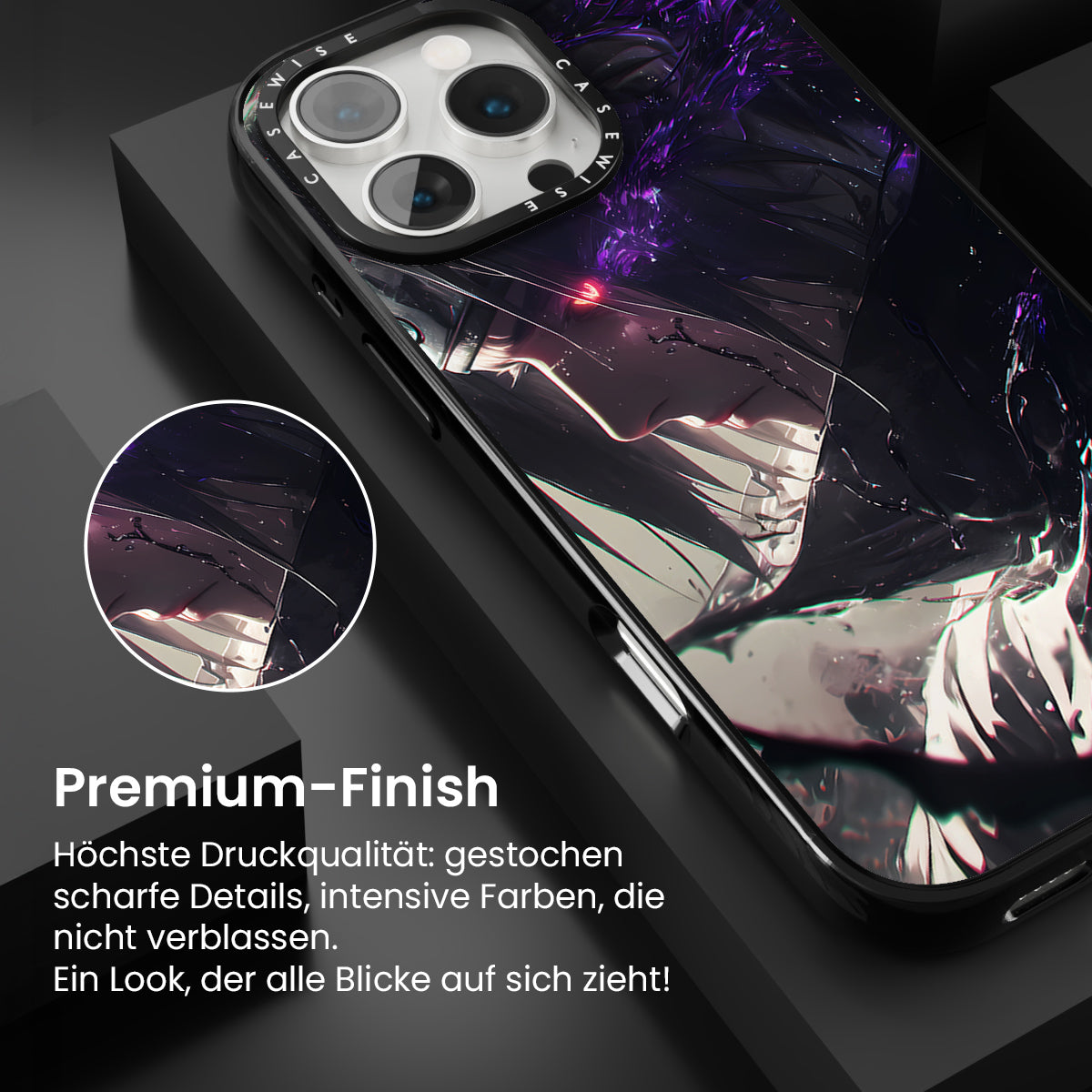 CASEWISE CASEWISE

Premium-Finish

Höchste Druckqualität: gestochen scharfe Details, intensive Farben, die nicht verblassen.
Ein Look, der alle Blicke auf sich zieht!