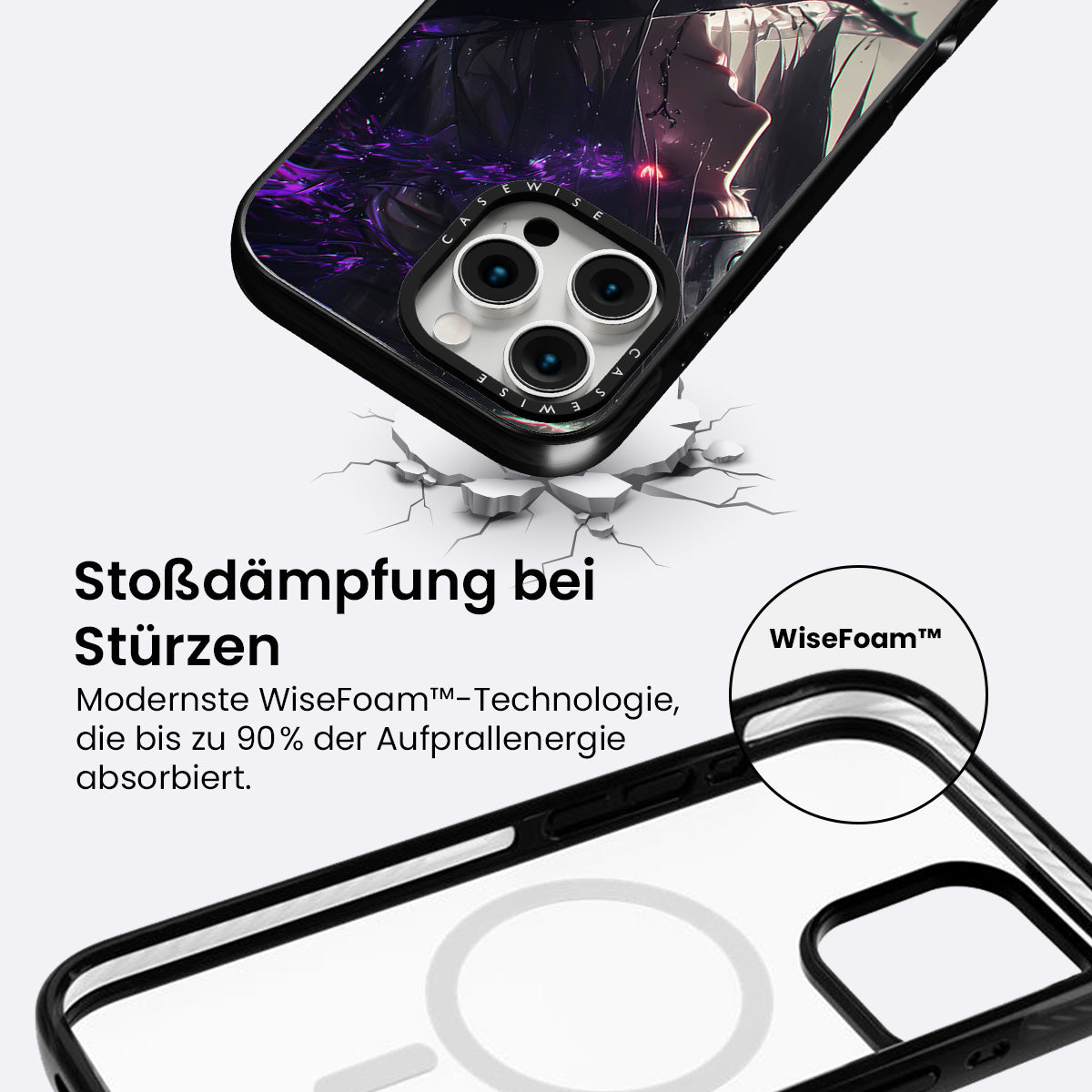 CASEWISE

CASEWISE

Stoßdämpfung bei Stürzen

Modernste WiseFoam™-Technologie, die bis zu 90% der Aufprallenergie absorbiert.

WiseFoam™