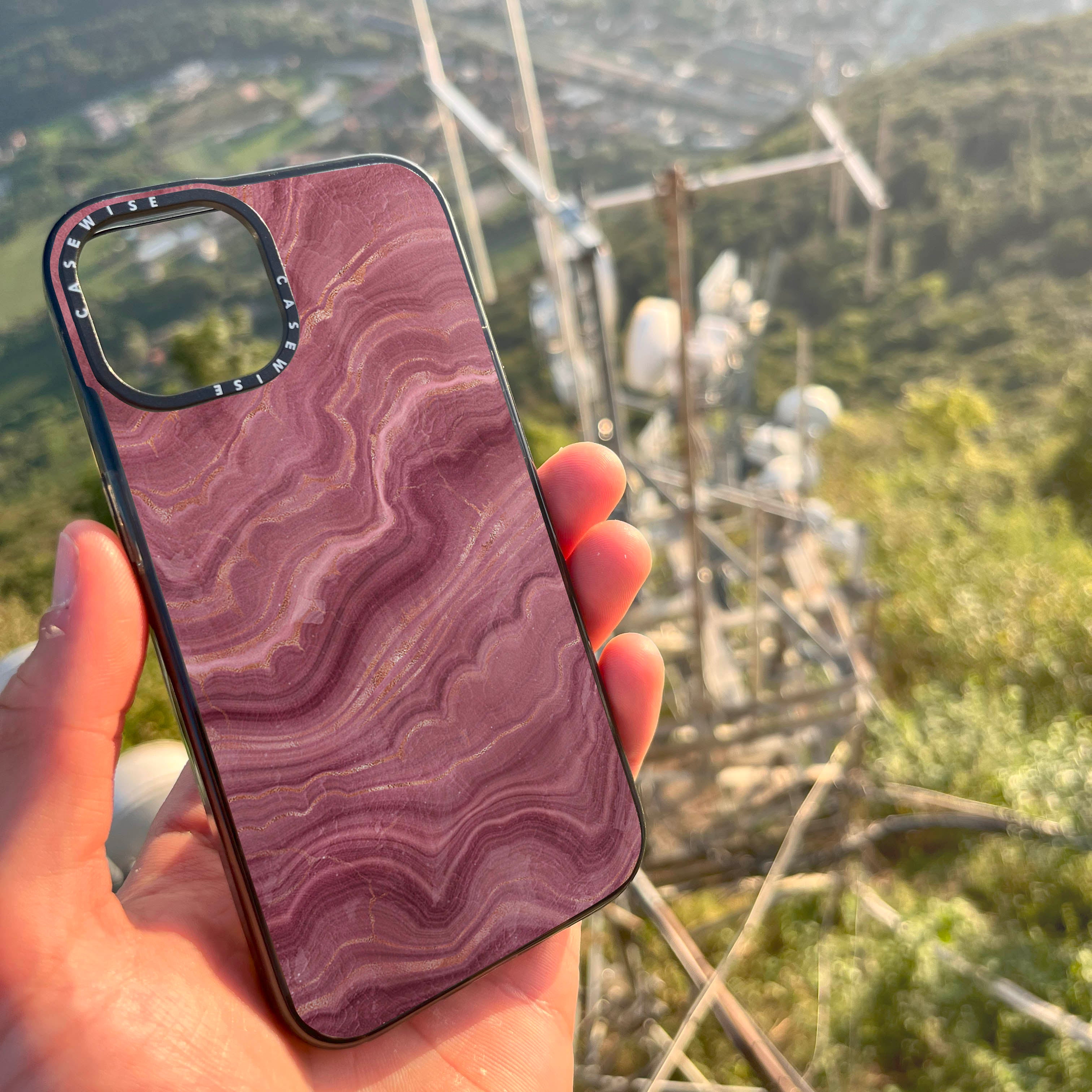 CASEWISE
CASEWISE