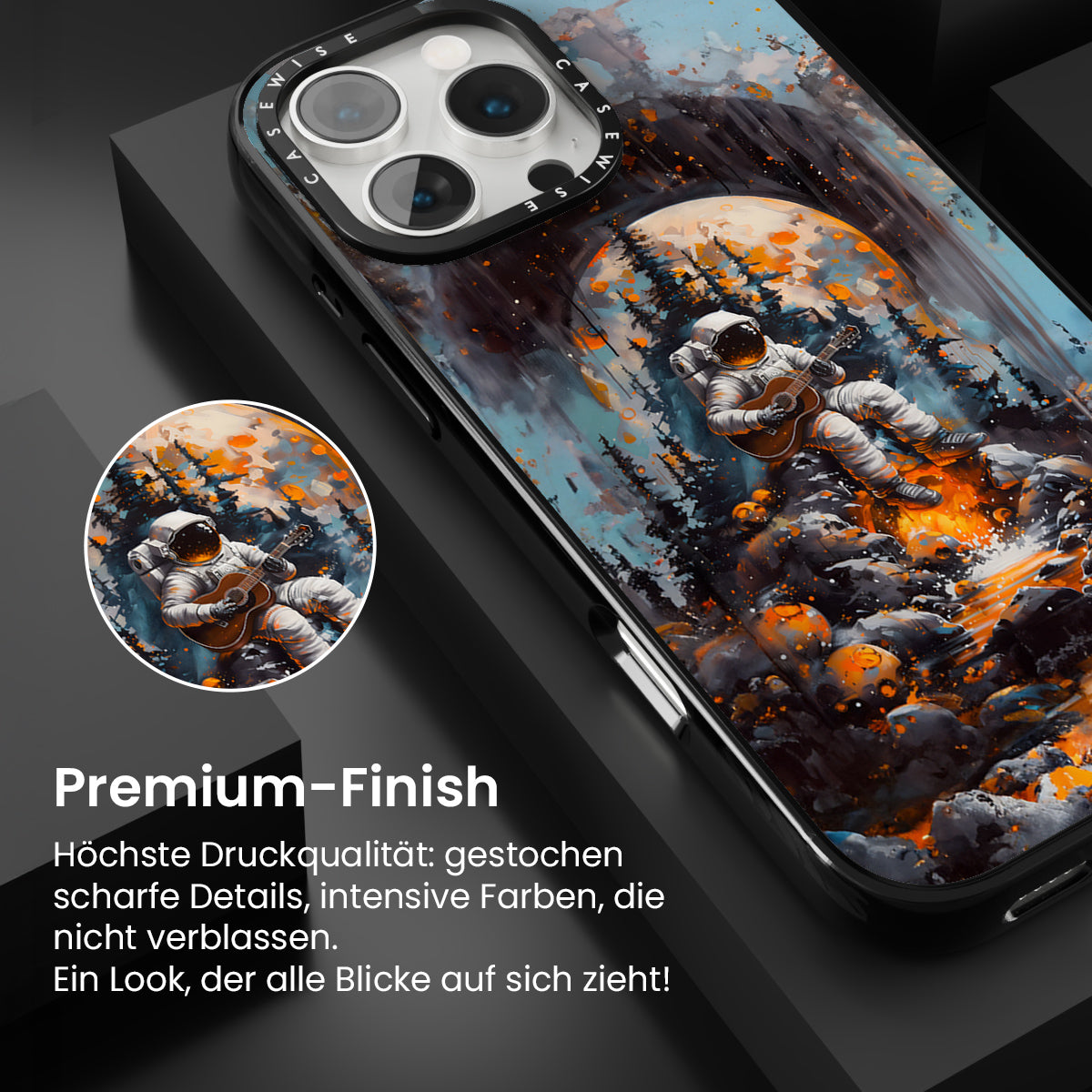 CASEWISE CASEWISE

Premium-Finish

Höchste Druckqualität: gestochen scharfe Details, intensive Farben, die nicht verblassen.
Ein Look, der alle Blicke auf sich zieht!