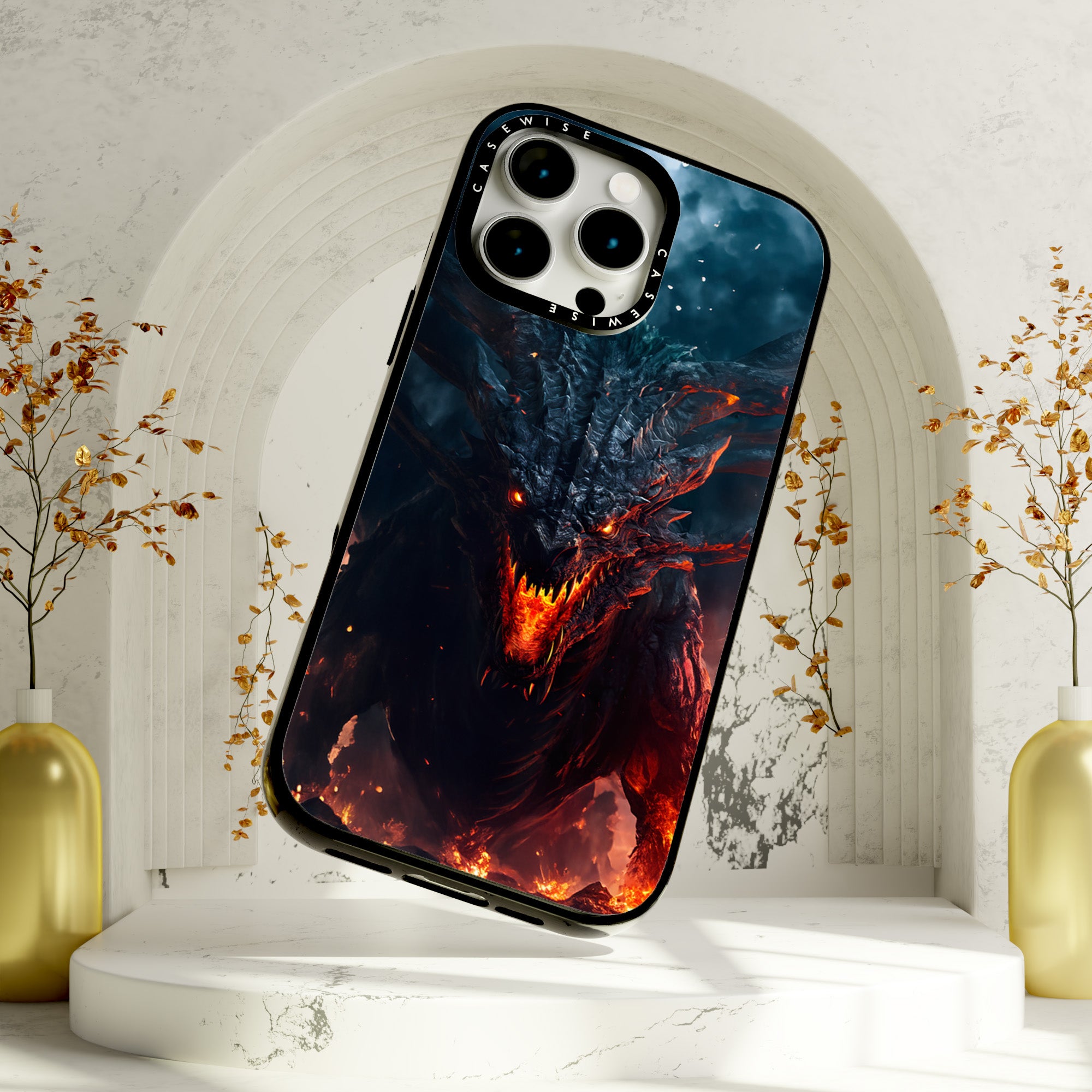 CASEWISE
CASEWISE