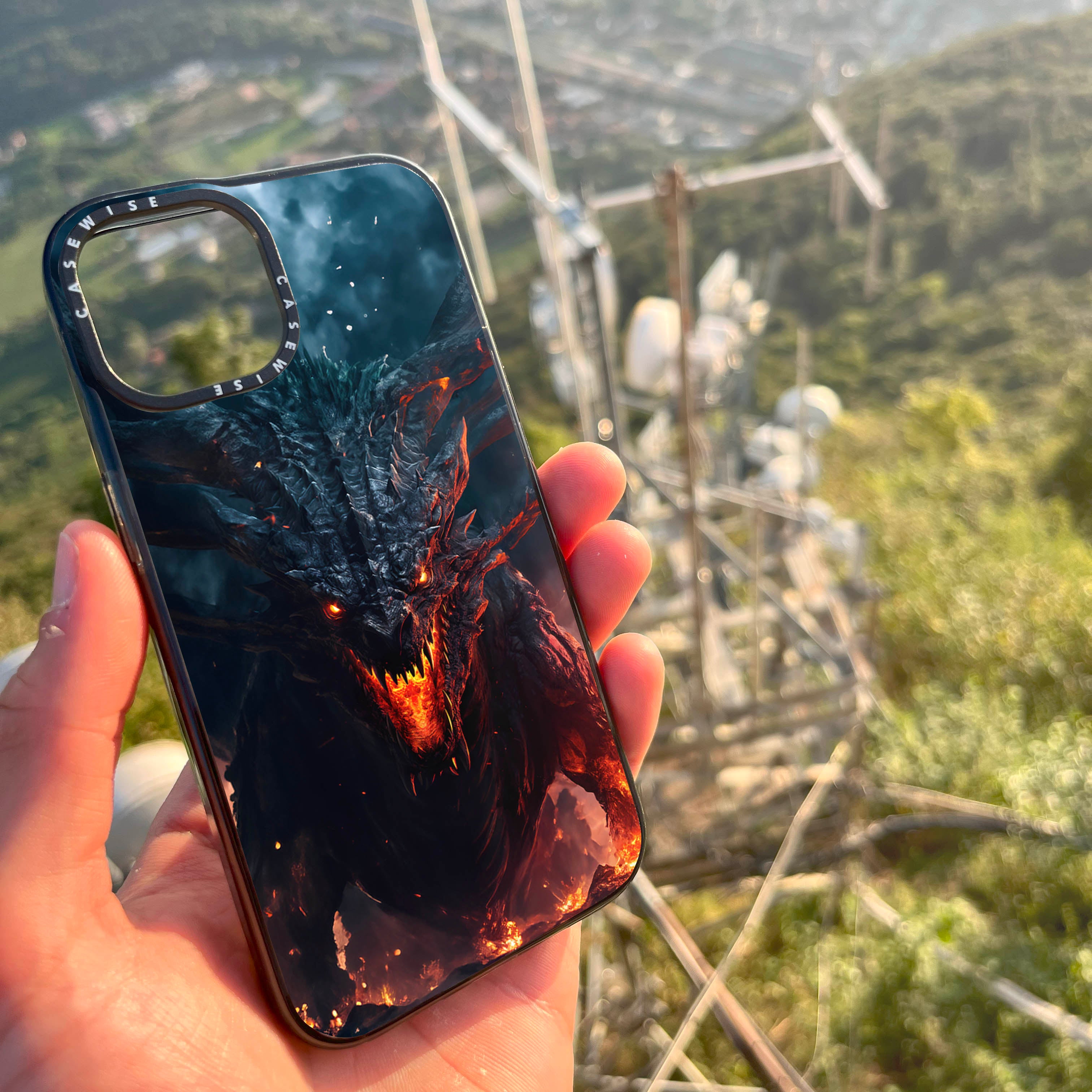 CASEWISE CASEWISE