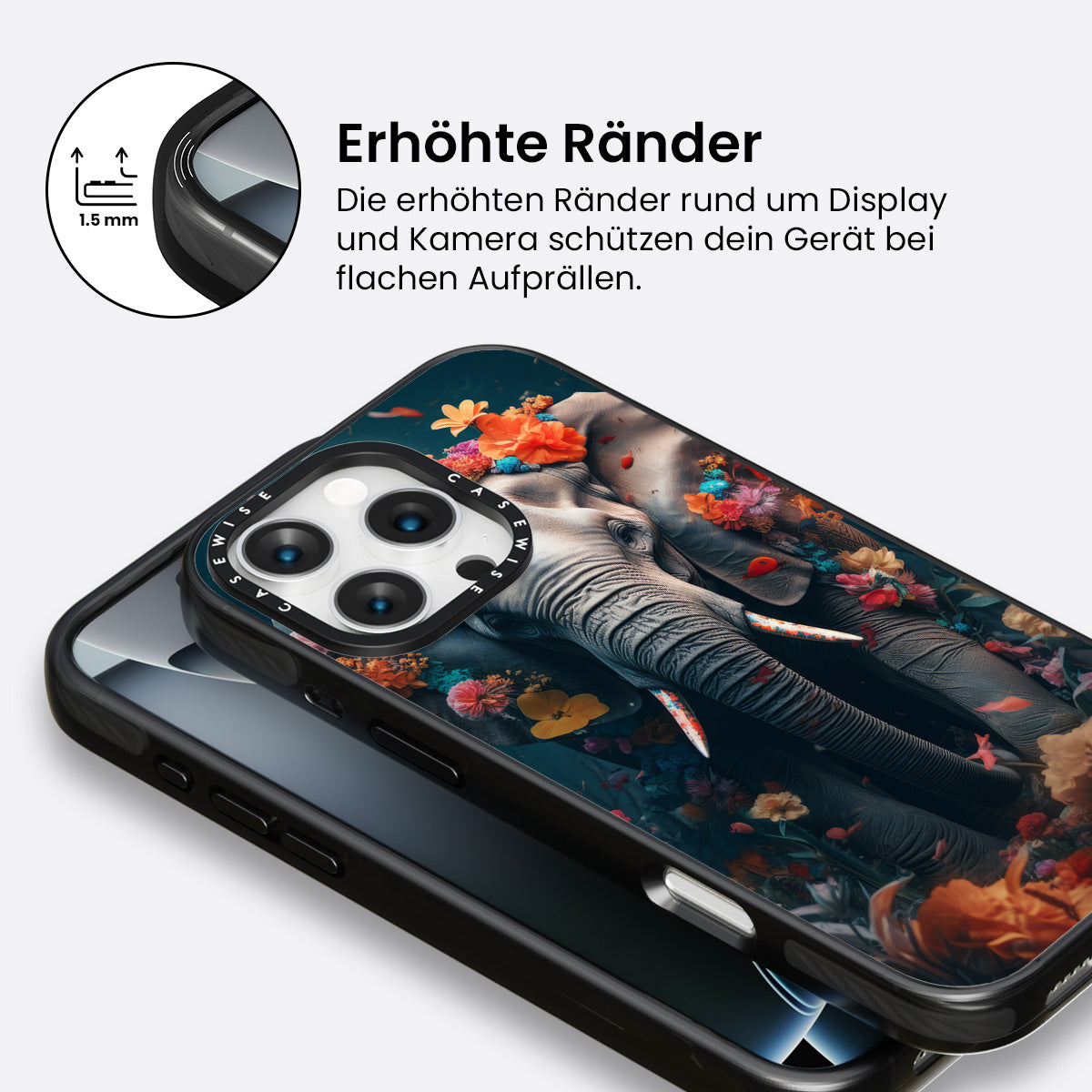 1.5 mm

Erhöhte Ränder

Die erhöhten Ränder rund um Display und Kamera schützen dein Gerät bei flachen Aufprällen.

CASEWISE CASEWISE