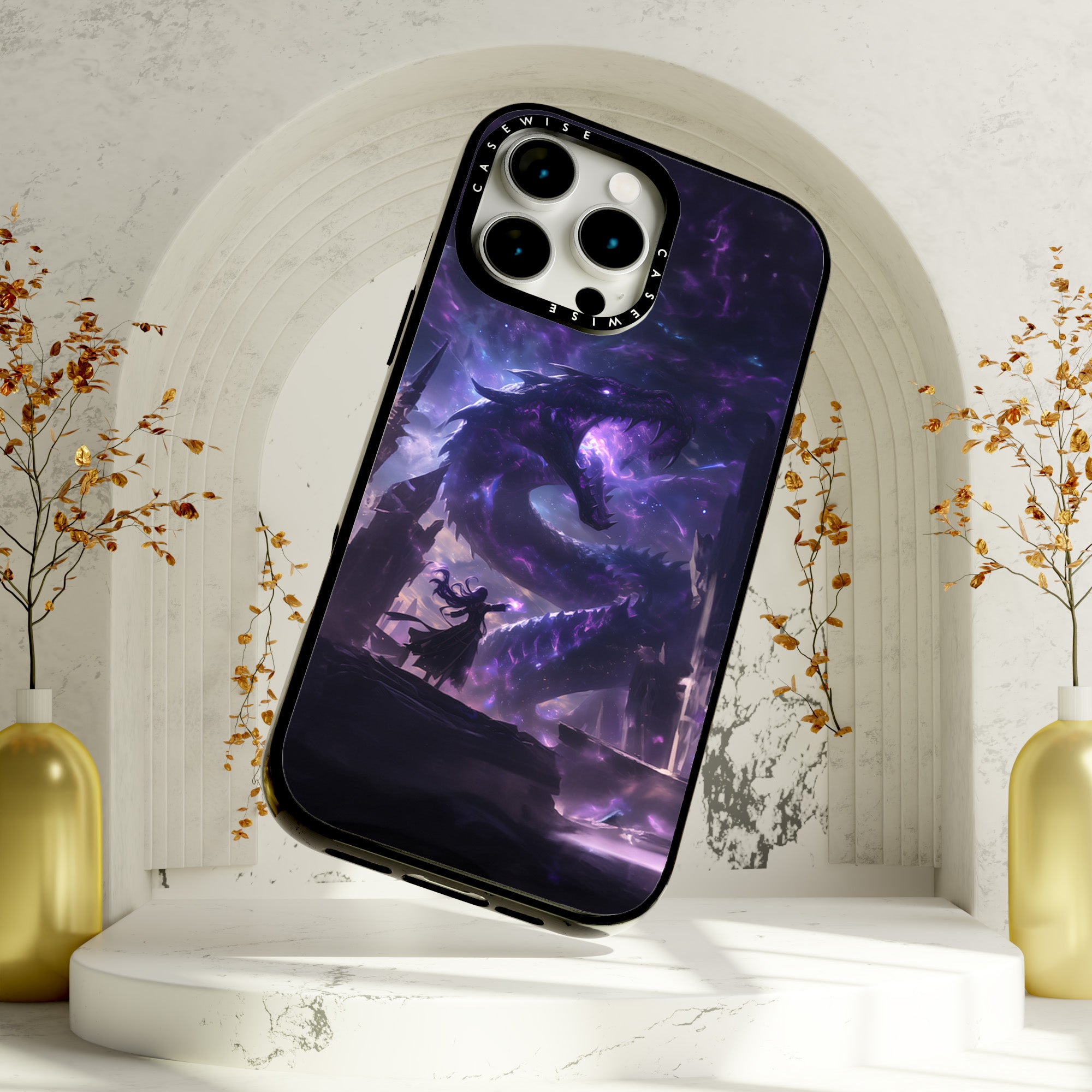 CASEWISE

CASEWISE