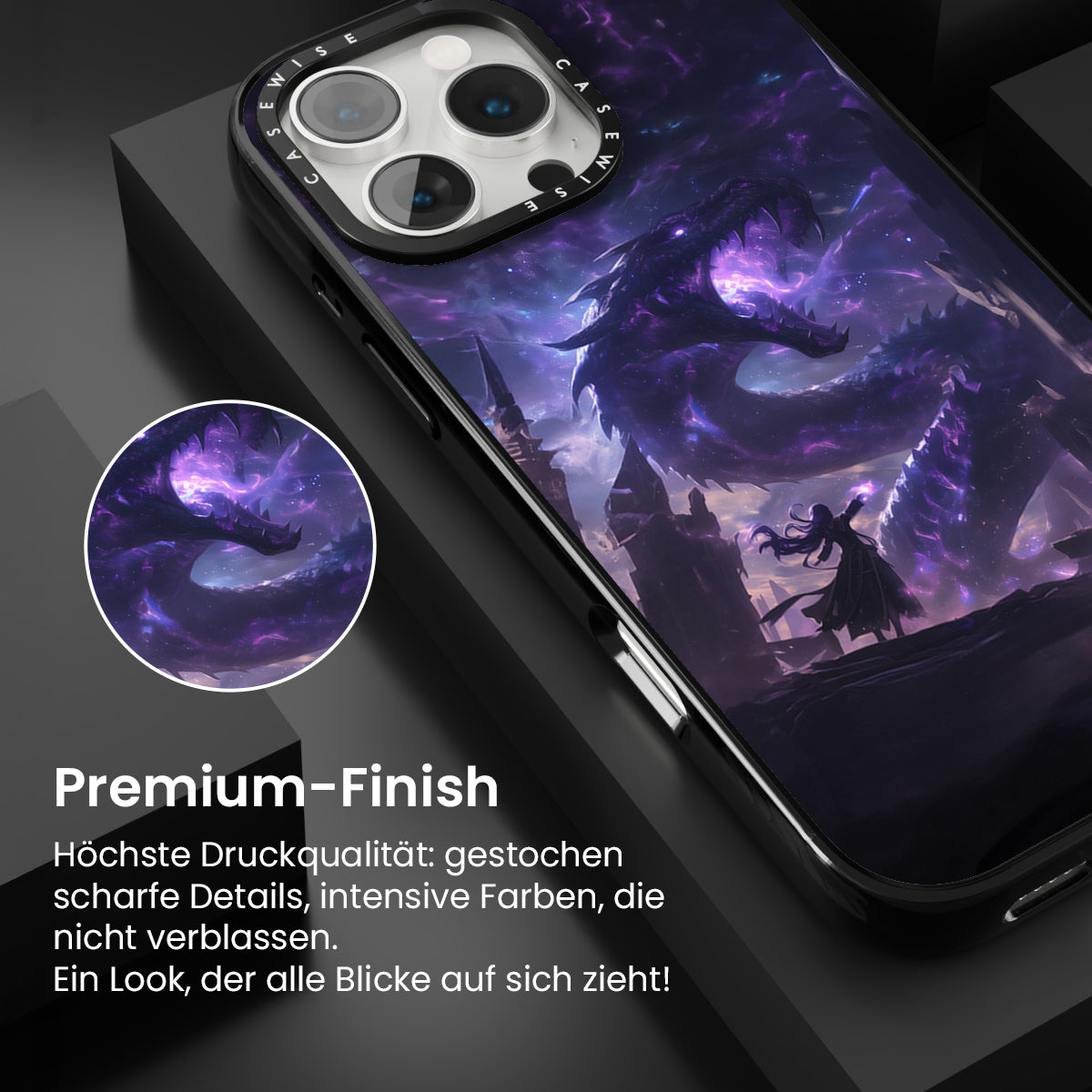 CASEWISE CASEWISE

Premium-Finish

Höchste Druckqualität: gestochen scharfe Details, intensive Farben, die nicht verblassen.
Ein Look, der alle Blicke auf sich zieht!