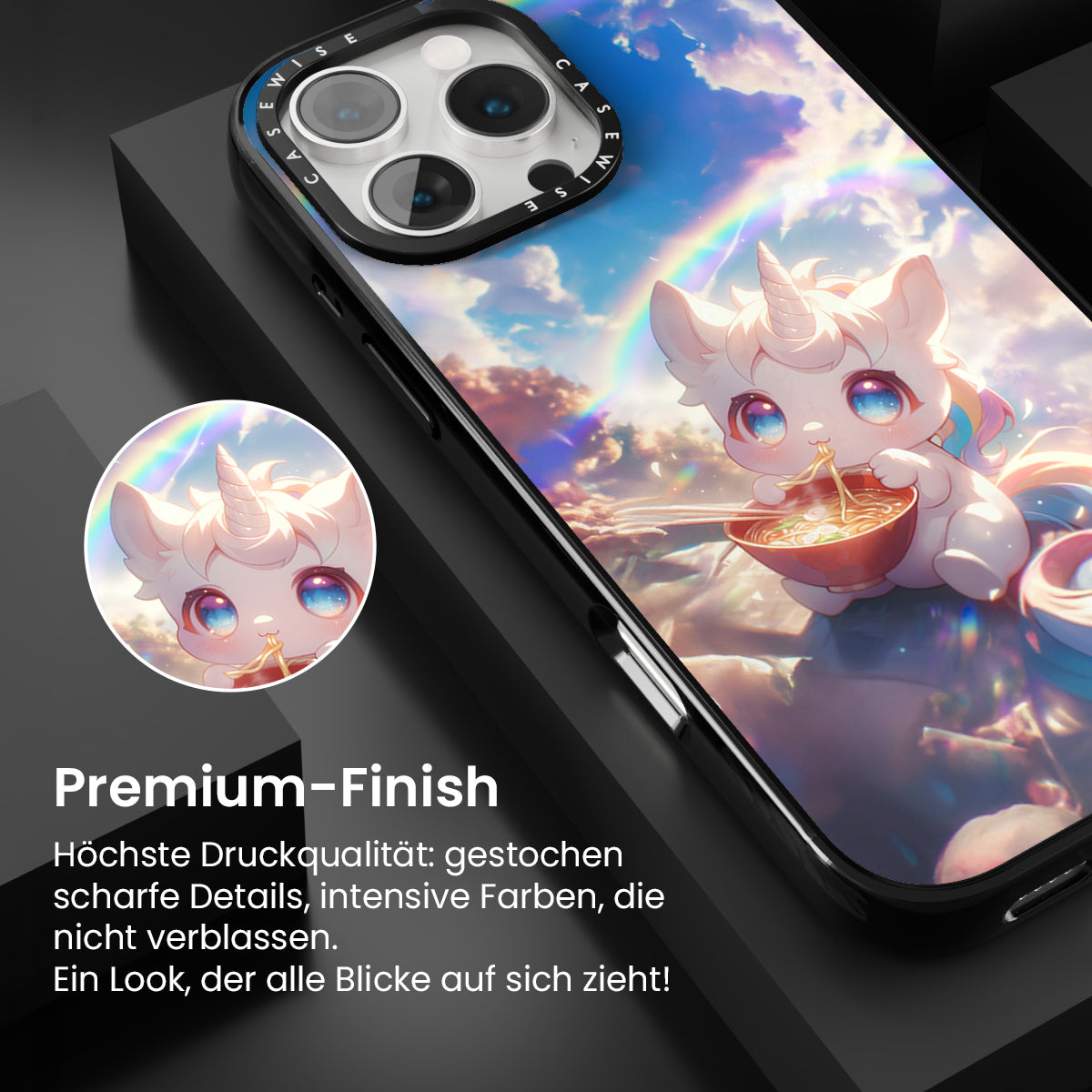 CASEWISE CASEWISE

Premium-Finish

Höchste Druckqualität: gestochen scharfe Details, intensive Farben, die nicht verblassen.
Ein Look, der alle Blicke auf sich zieht!