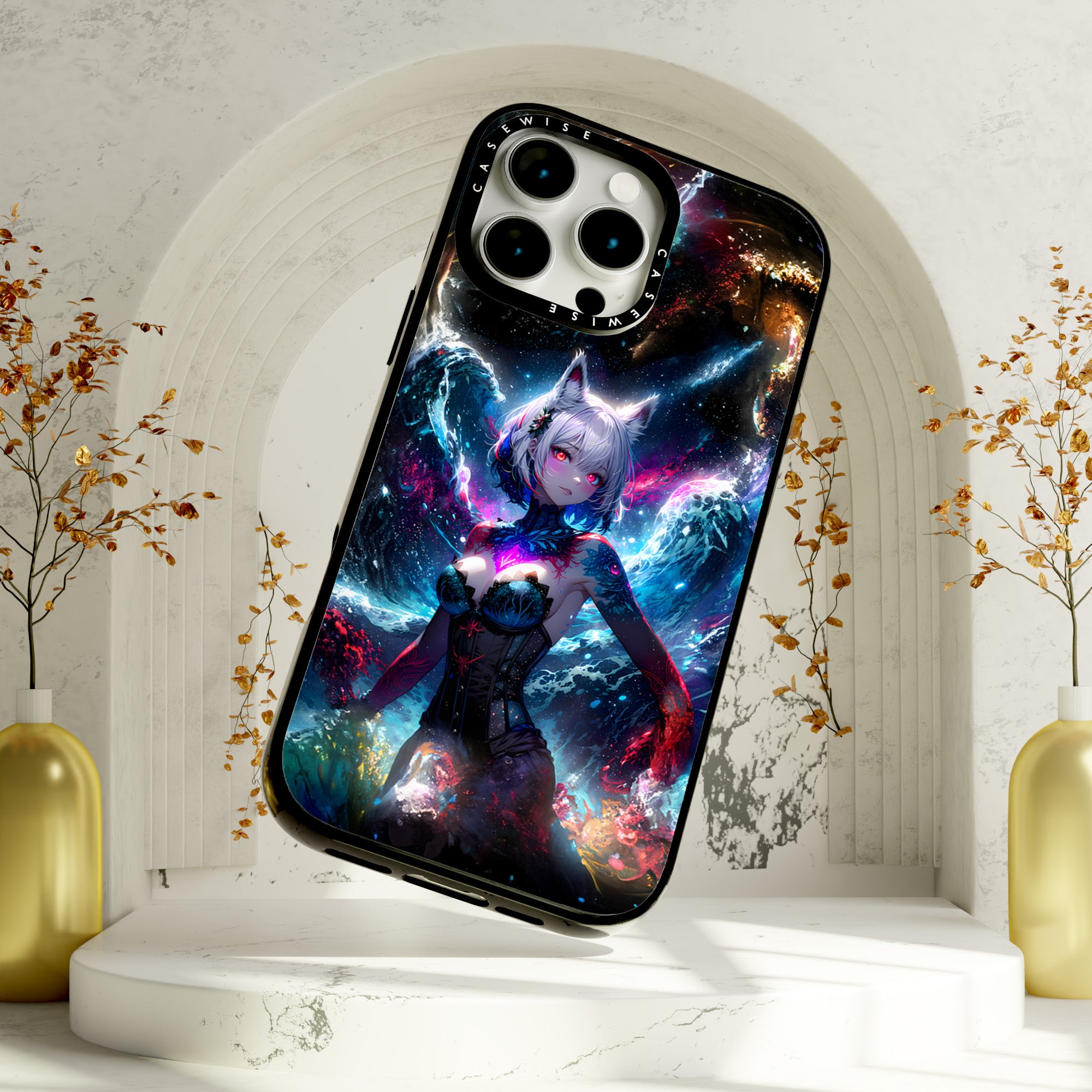 CASEWISE CASEWISE