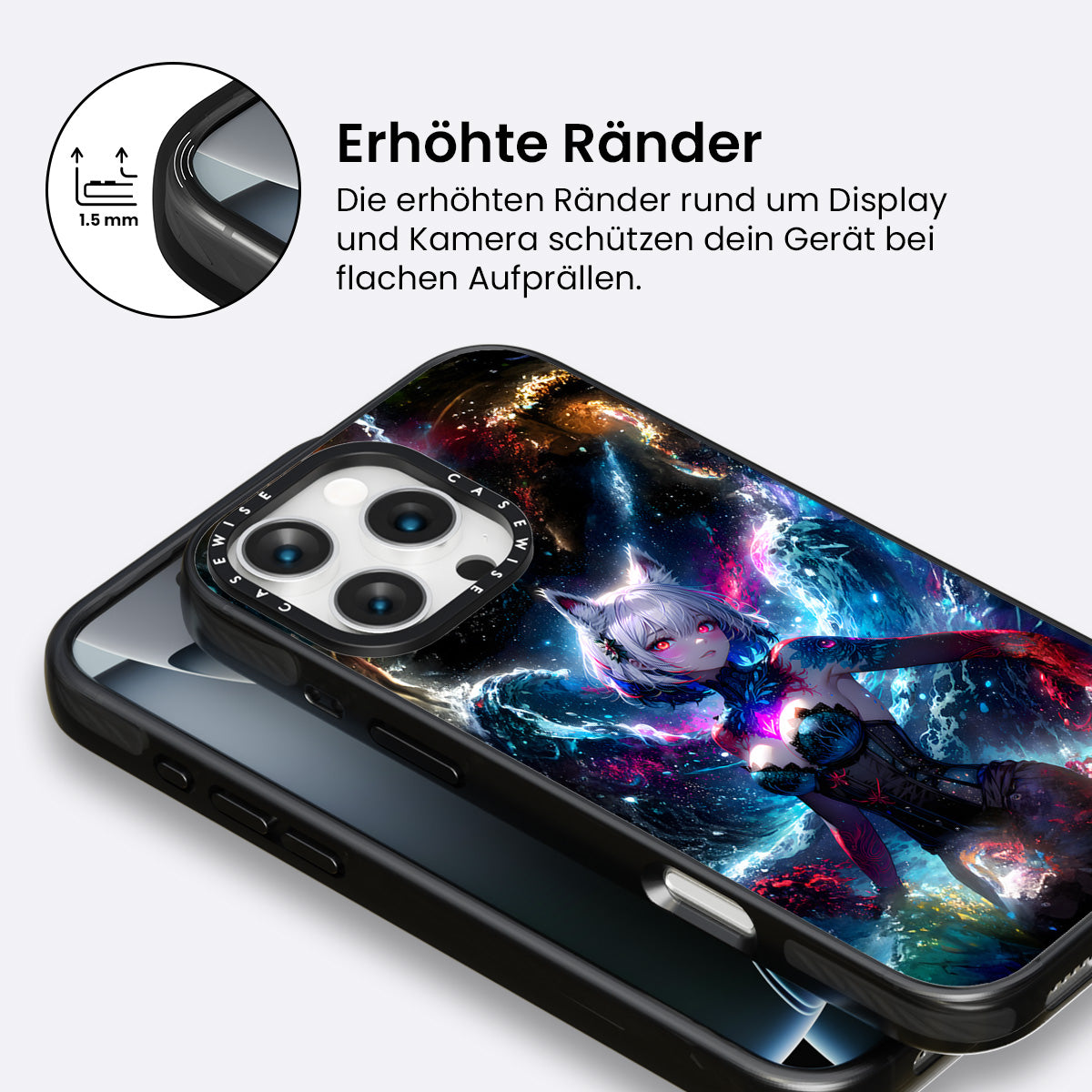 1.5 mm

Erhöhte Ränder

Die erhöhten Ränder rund um Display und Kamera schützen dein Gerät bei flachen Aufprällen.

CASEWISE CASEWISE