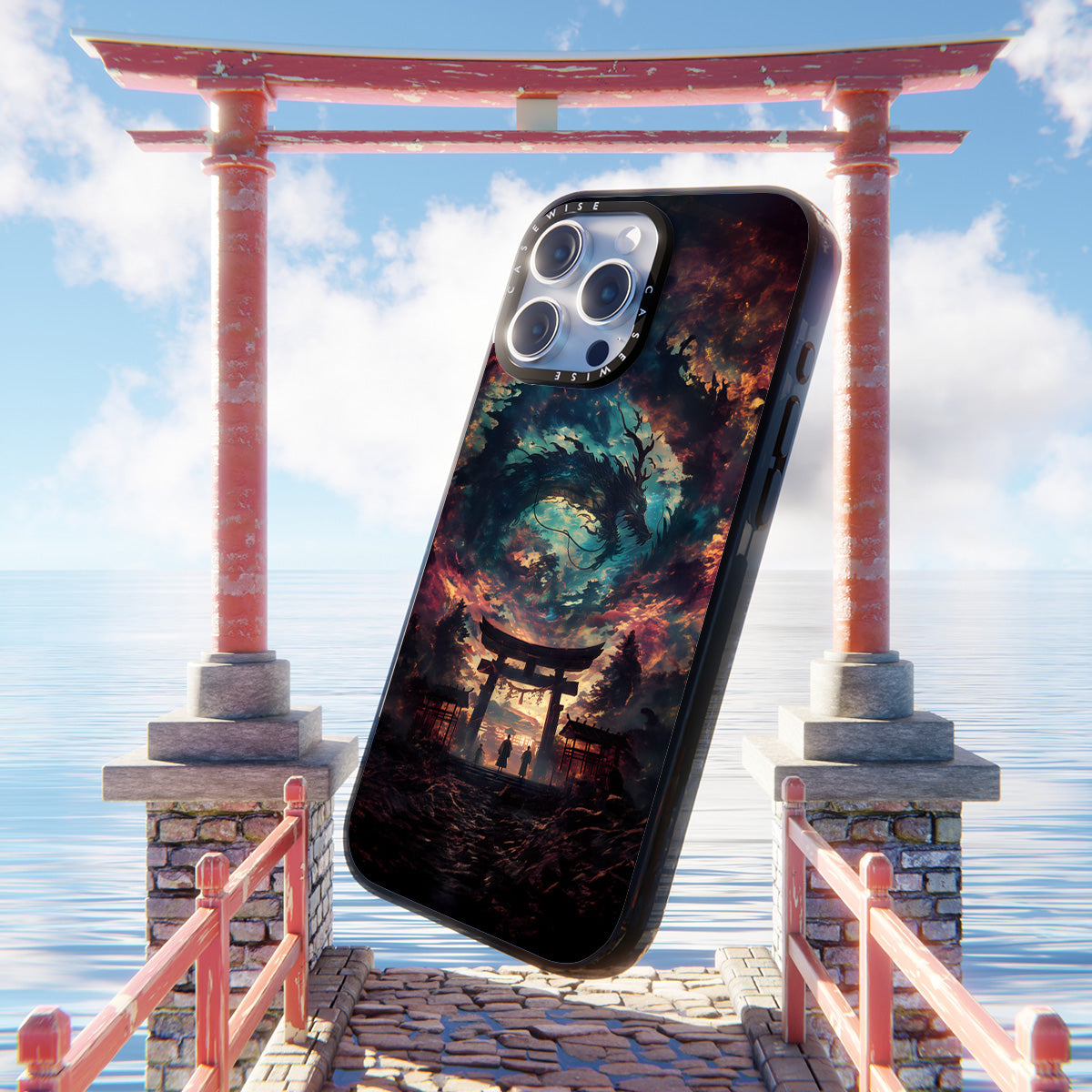 CASEWISE CASEWISE