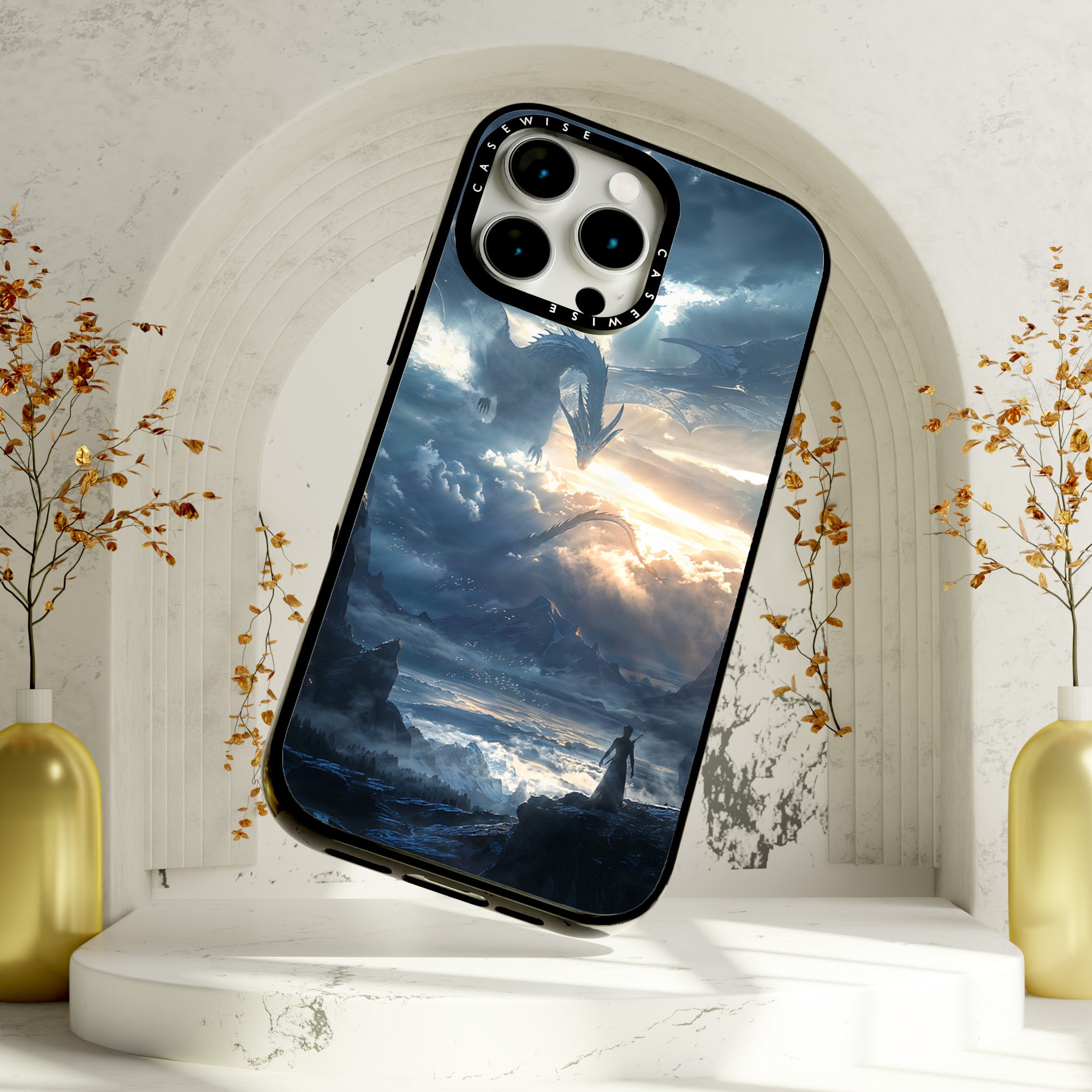 CASEWISE
CASEWISE