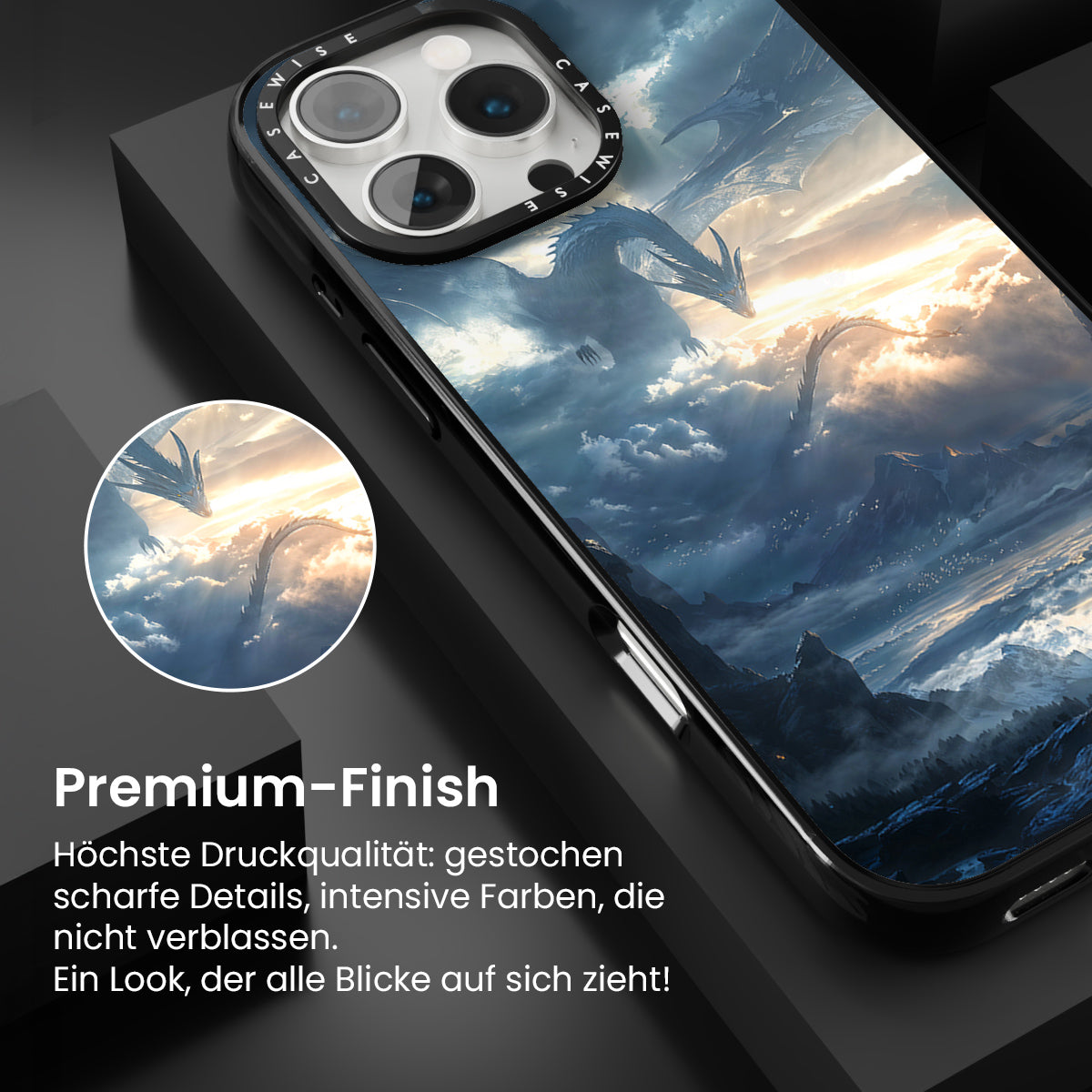 CASEWISE CASEWISE

Premium-Finish

Höchste Druckqualität: gestochen scharfe Details, intensive Farben, die nicht verblassen.
Ein Look, der alle Blicke auf sich zieht!