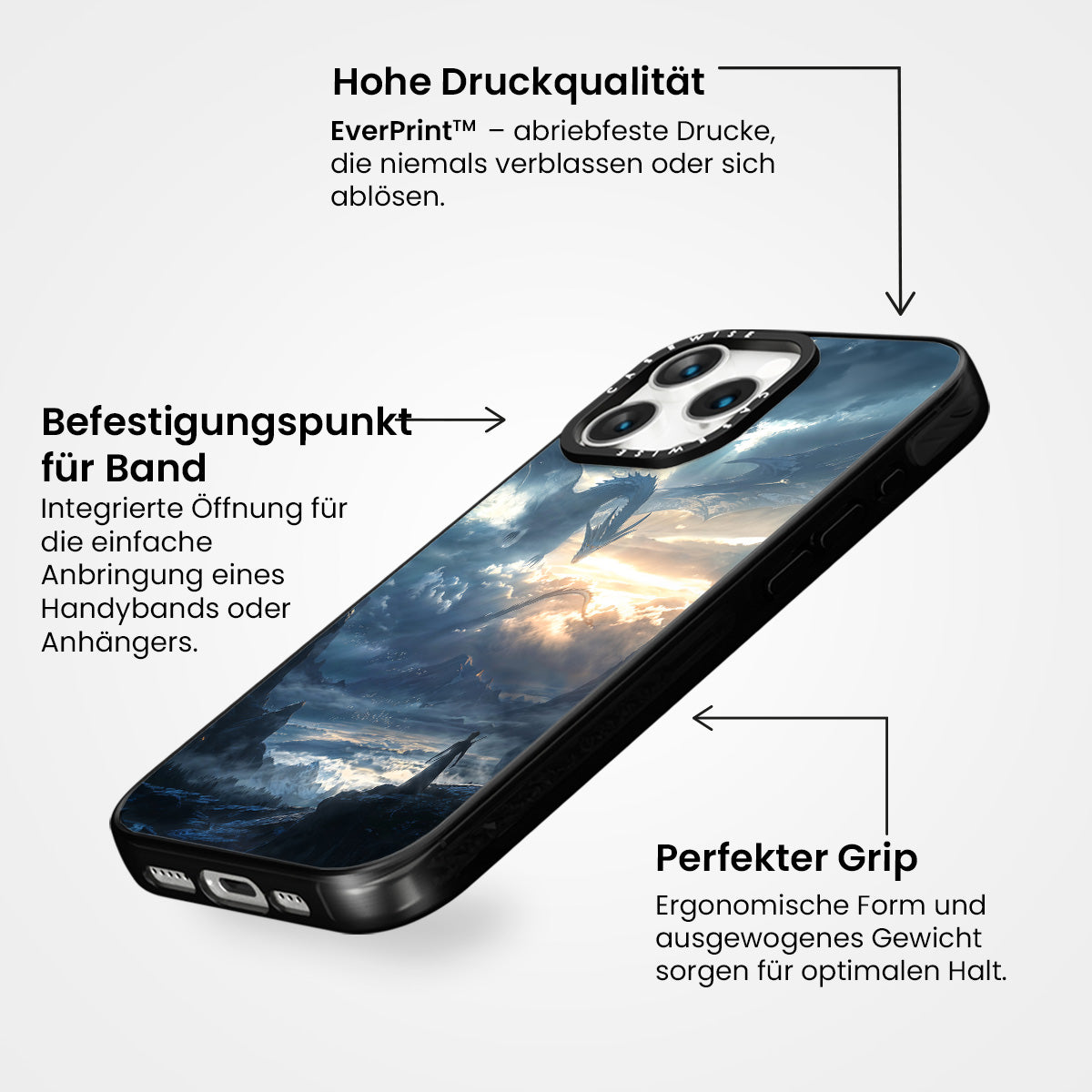 Hohe Druckqualität

EverPrint™ – abriebfeste Drucke, die niemals verblassen oder sich ablösen.

Befestigungspunkt für Band

Integrierte Öffnung für die einfache Anbringung eines Handybands oder Anhängers.

CASEWISE

CASEWISE

Perfekter Grip

Ergonomische Form und ausgewogenes Gewicht sorgen für optimalen Halt.