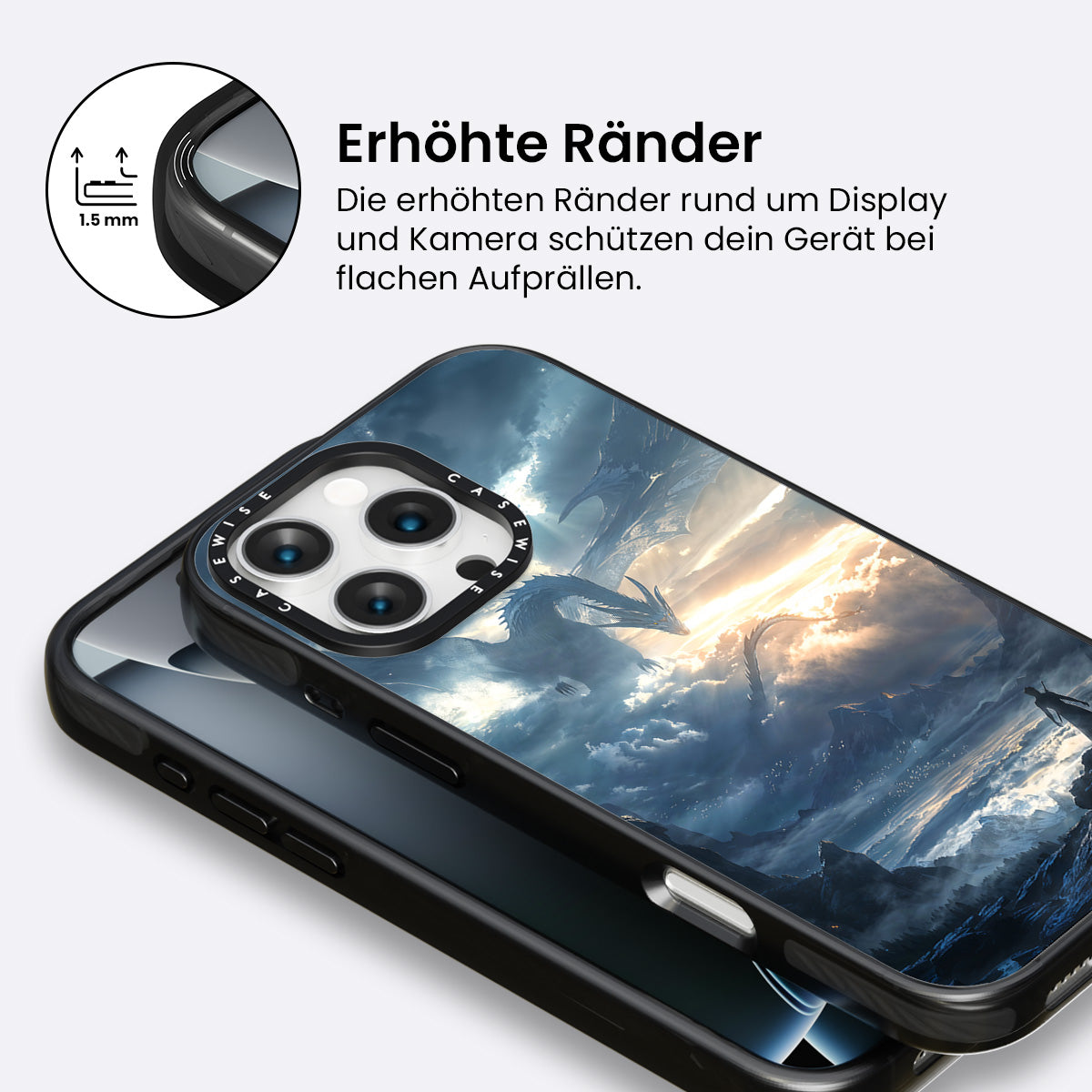 1.5 mm

Erhöhte Ränder

Die erhöhten Ränder rund um Display und Kamera schützen dein Gerät bei flachen Aufprällen.

CASEWISE CASEWISE