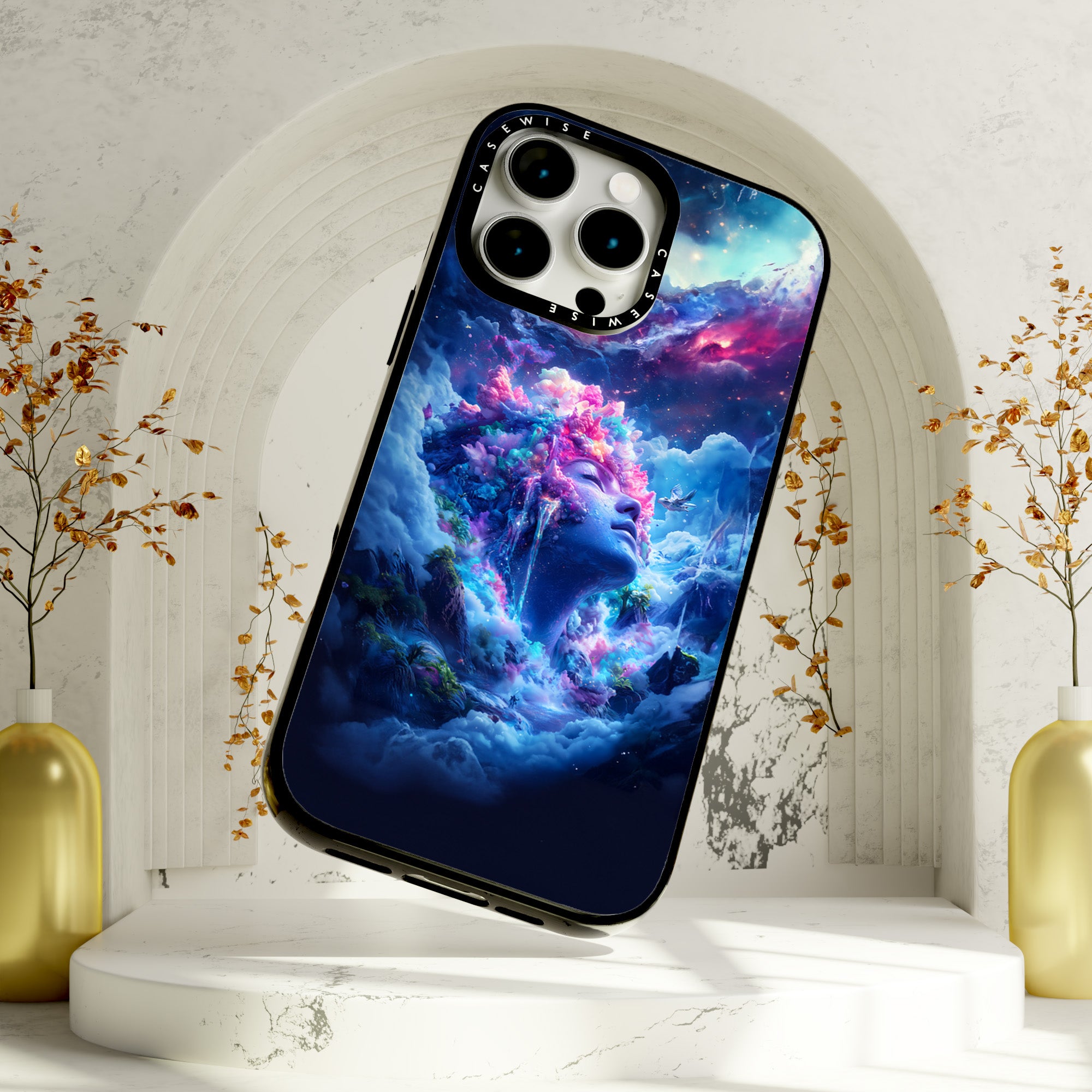 CASEWISE
CASEWISE