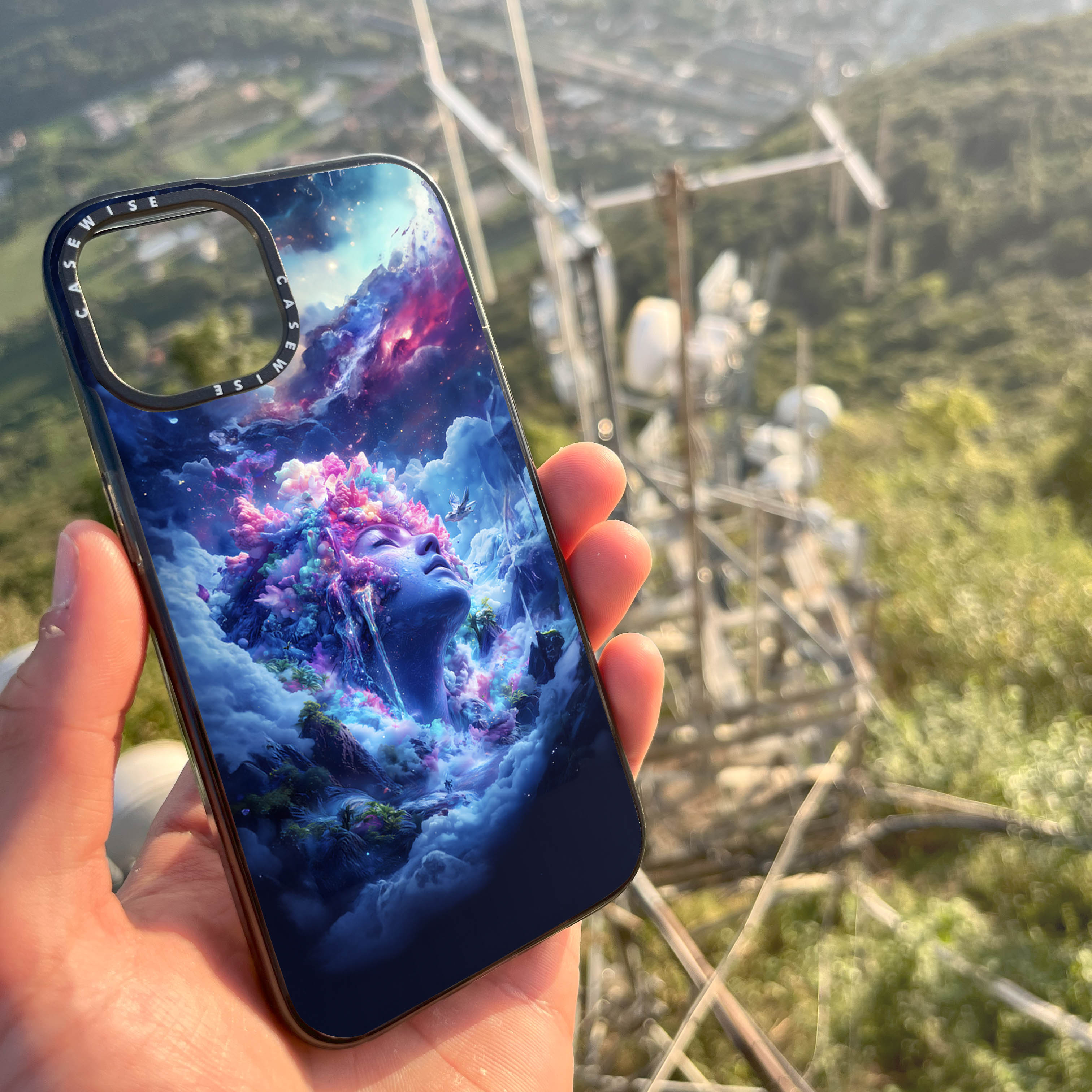 CASEWISE CASEWISE