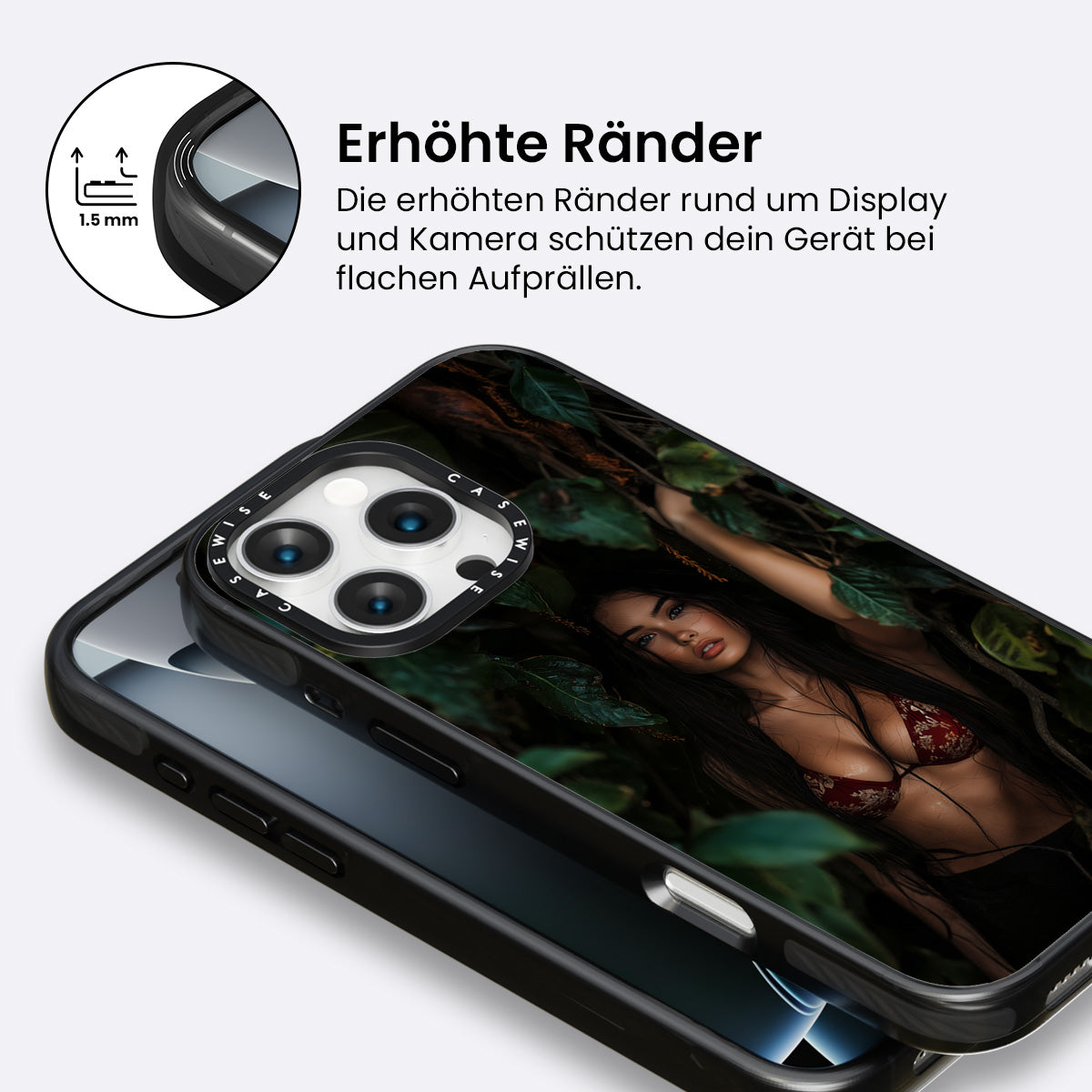 1.5 mm

Erhöhte Ränder

Die erhöhten Ränder rund um Display und Kamera schützen dein Gerät bei flachen Aufprällen.

CASEWISE CASEWISE