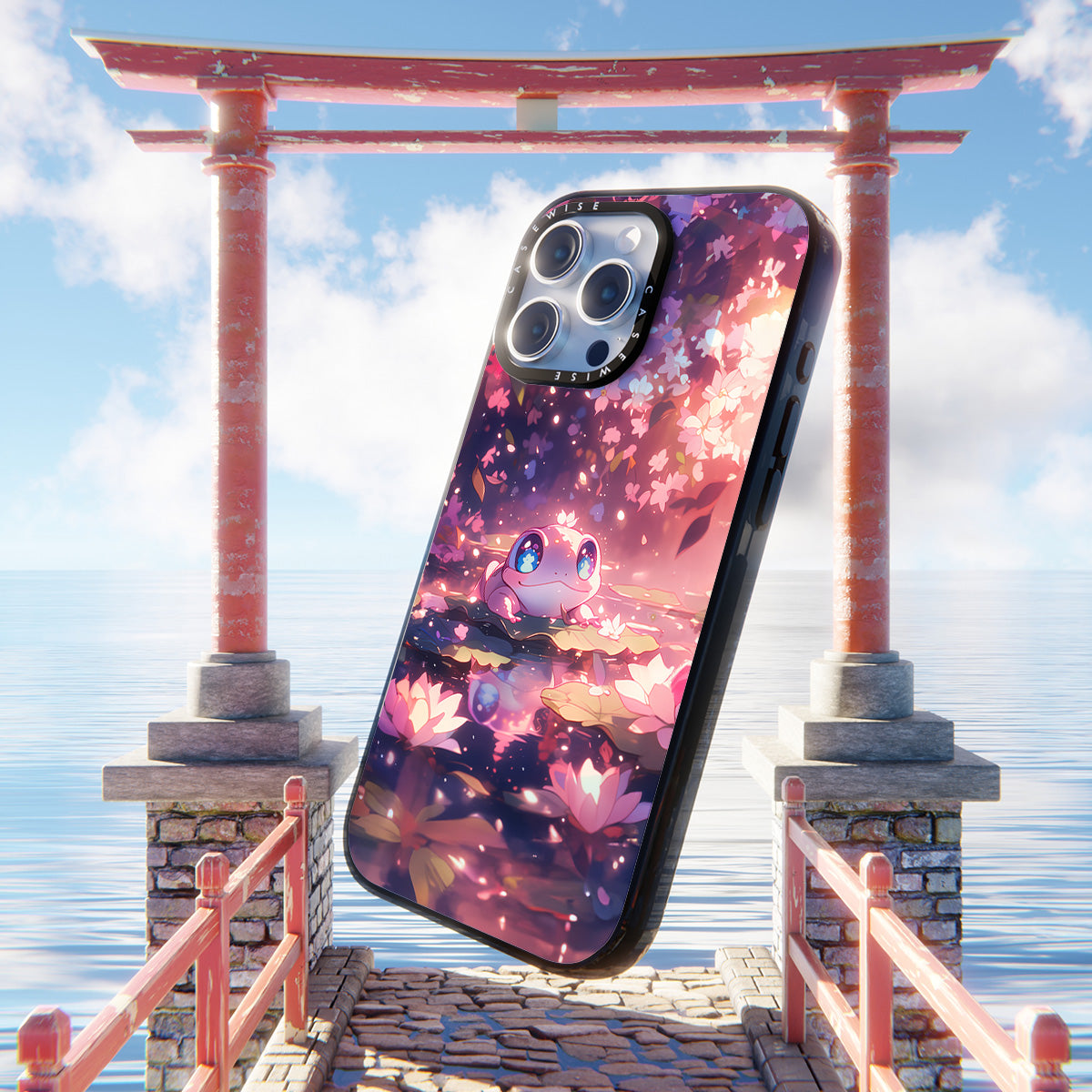 CASEWISE CASEWISE