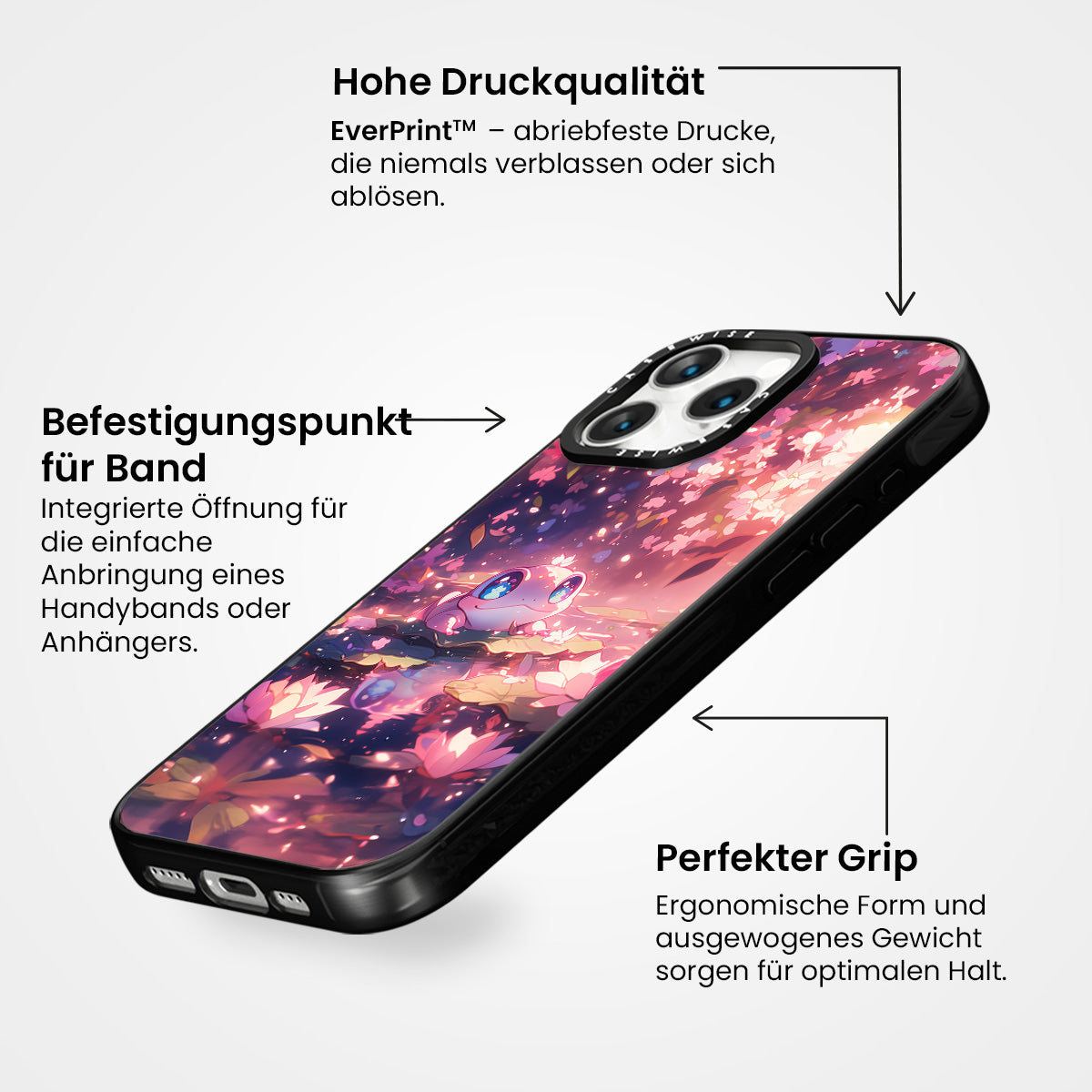 Hohe Druckqualität

EverPrint™ – abriebfeste Drucke, die niemals verblassen oder sich ablösen.

Befestigungspunkt für Band

Integrierte Öffnung für die einfache Anbringung eines Handybands oder Anhängers.

CASEWISE

CASEWISE

Perfekter Grip

Ergonomische Form und ausgewogenes Gewicht sorgen für optimalen Halt.