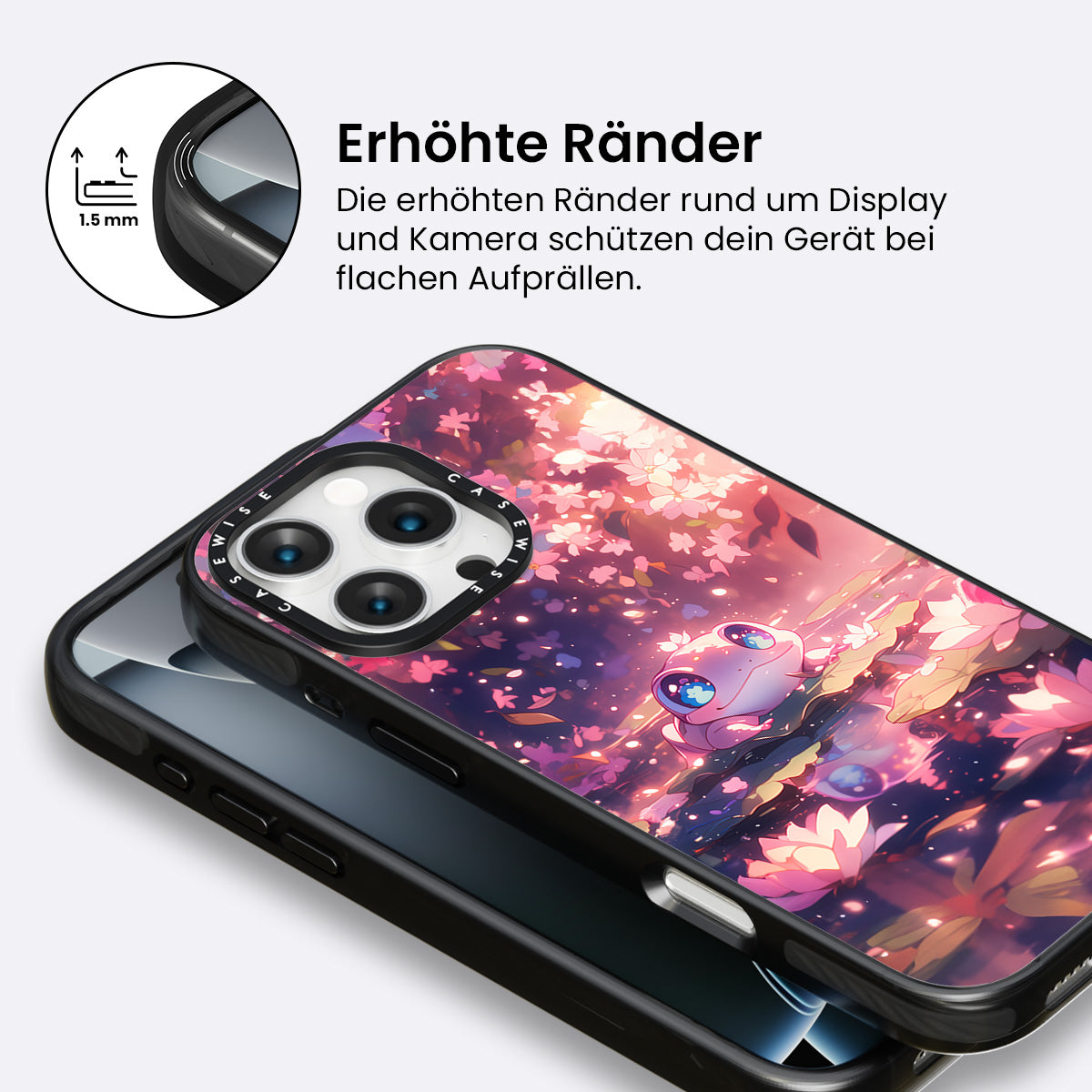 1.5 mm

Erhöhte Ränder

Die erhöhten Ränder rund um Display und Kamera schützen dein Gerät bei flachen Aufprällen.

CASEWISE CASEWISE