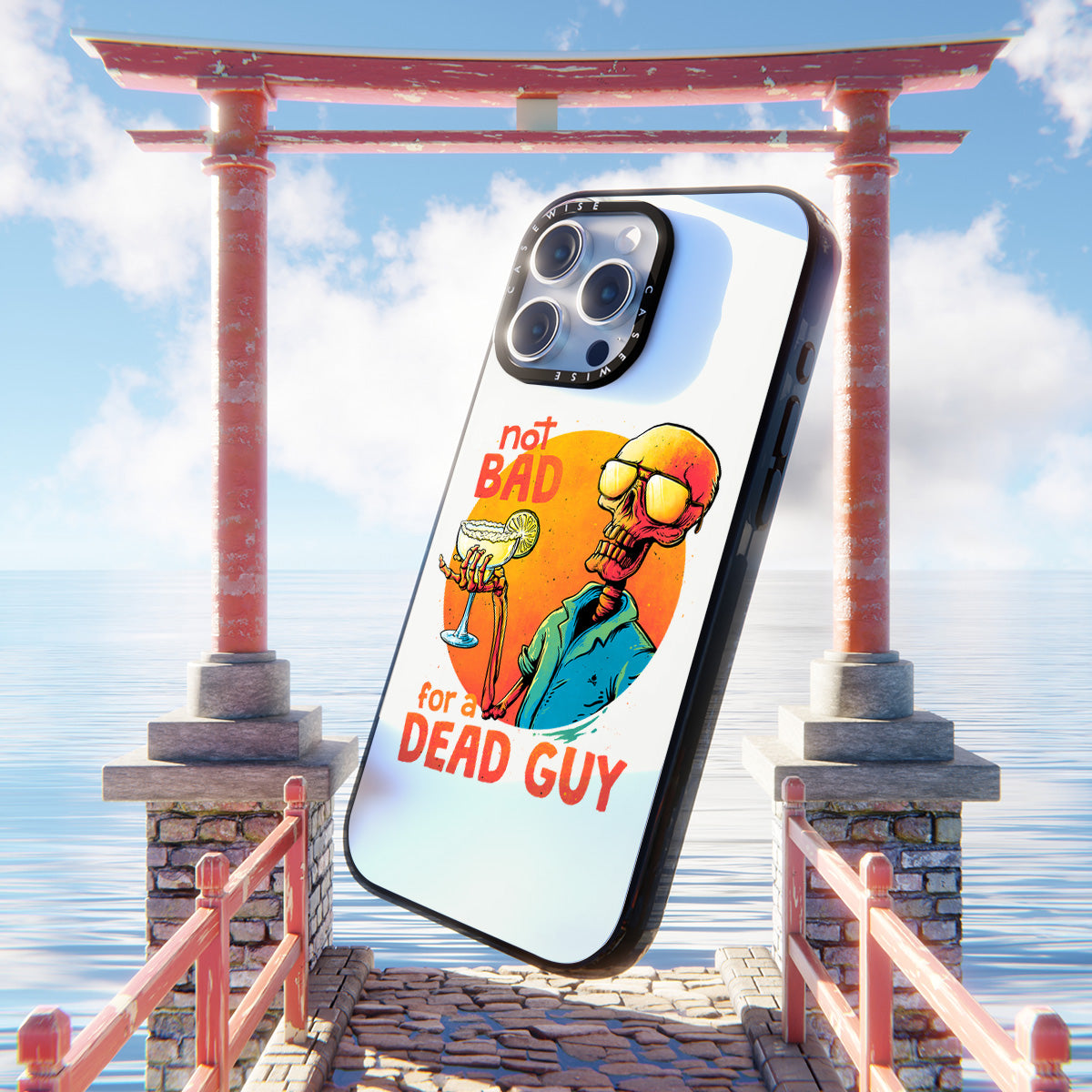 CASEWISE
CASEWISE

not BAD

for a DEAD GUY