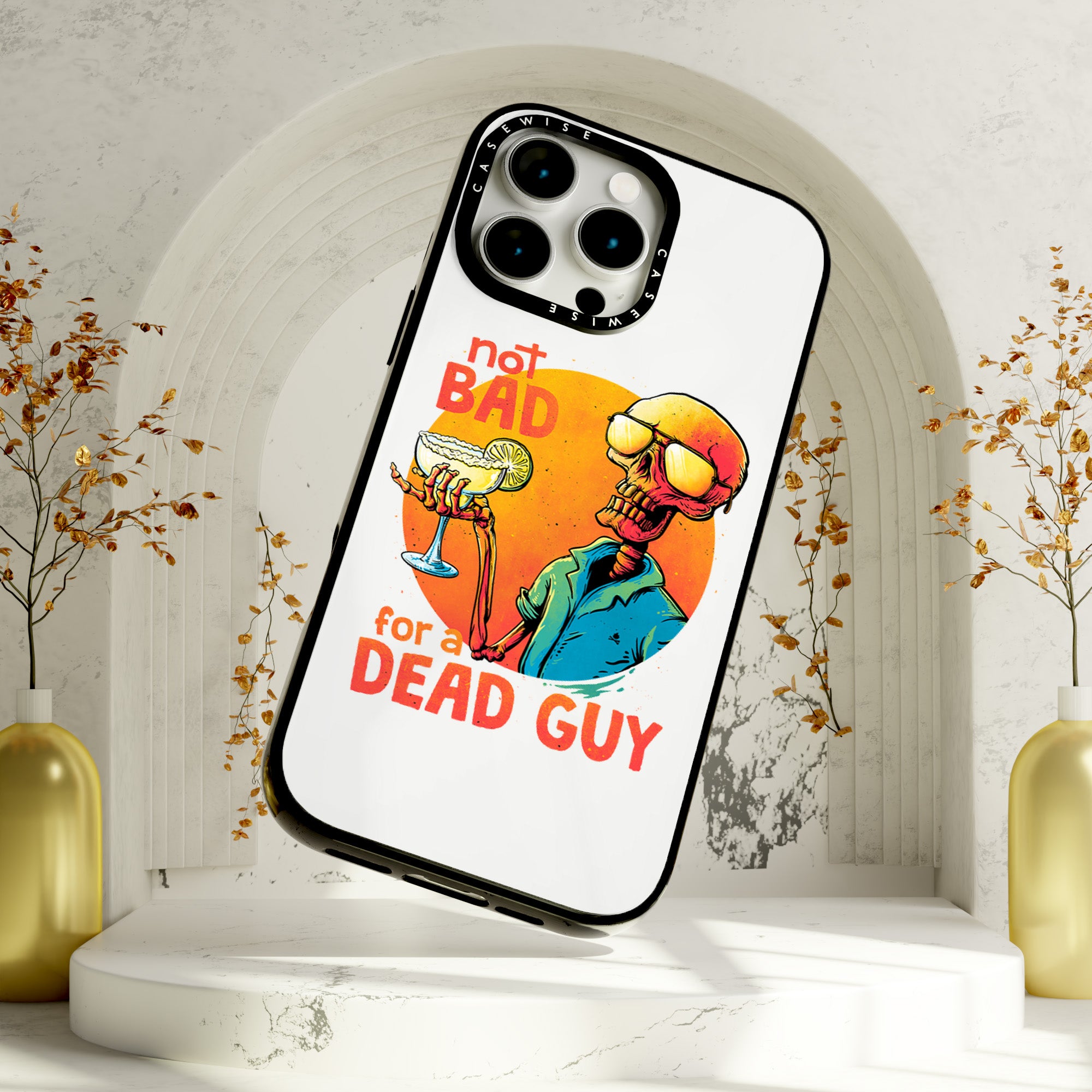 CASEWISE CASEWISE

not BAD for a DEAD GUY