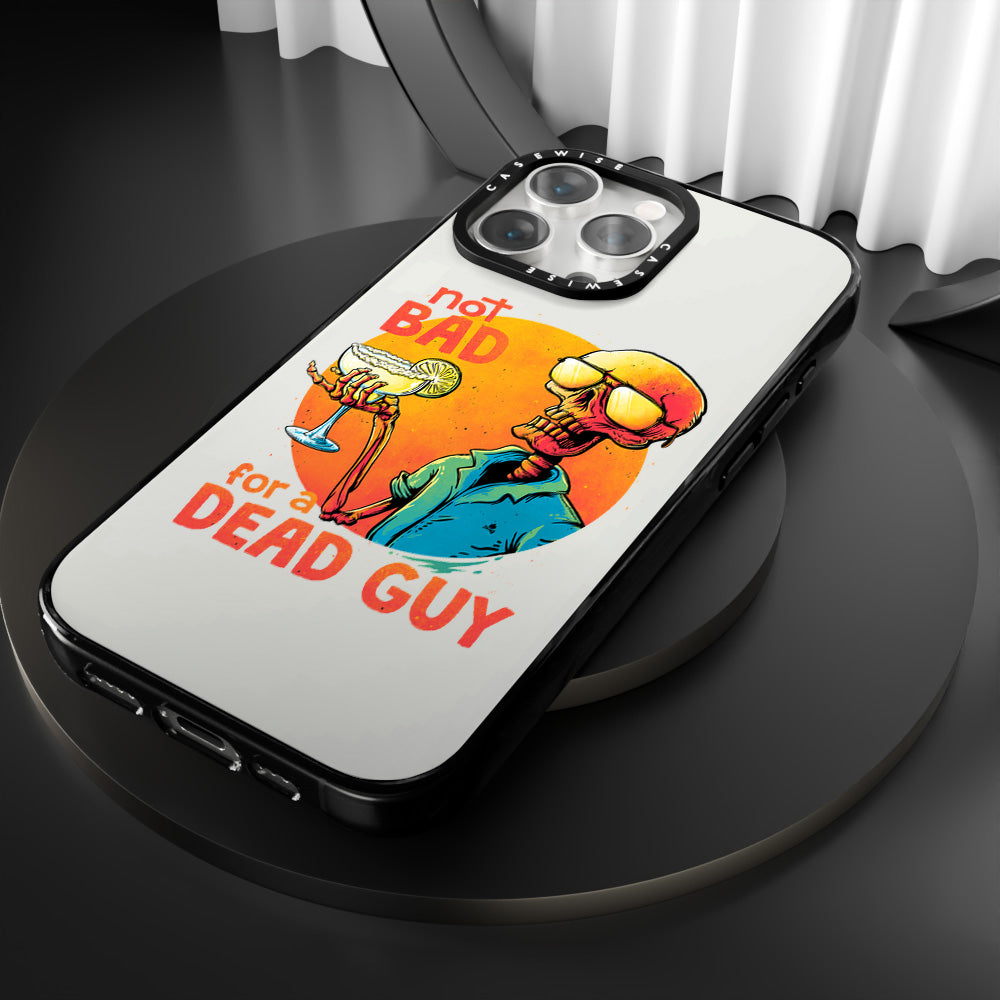 CASEWISE CASEWISE

not BAD for a DEAD GUY