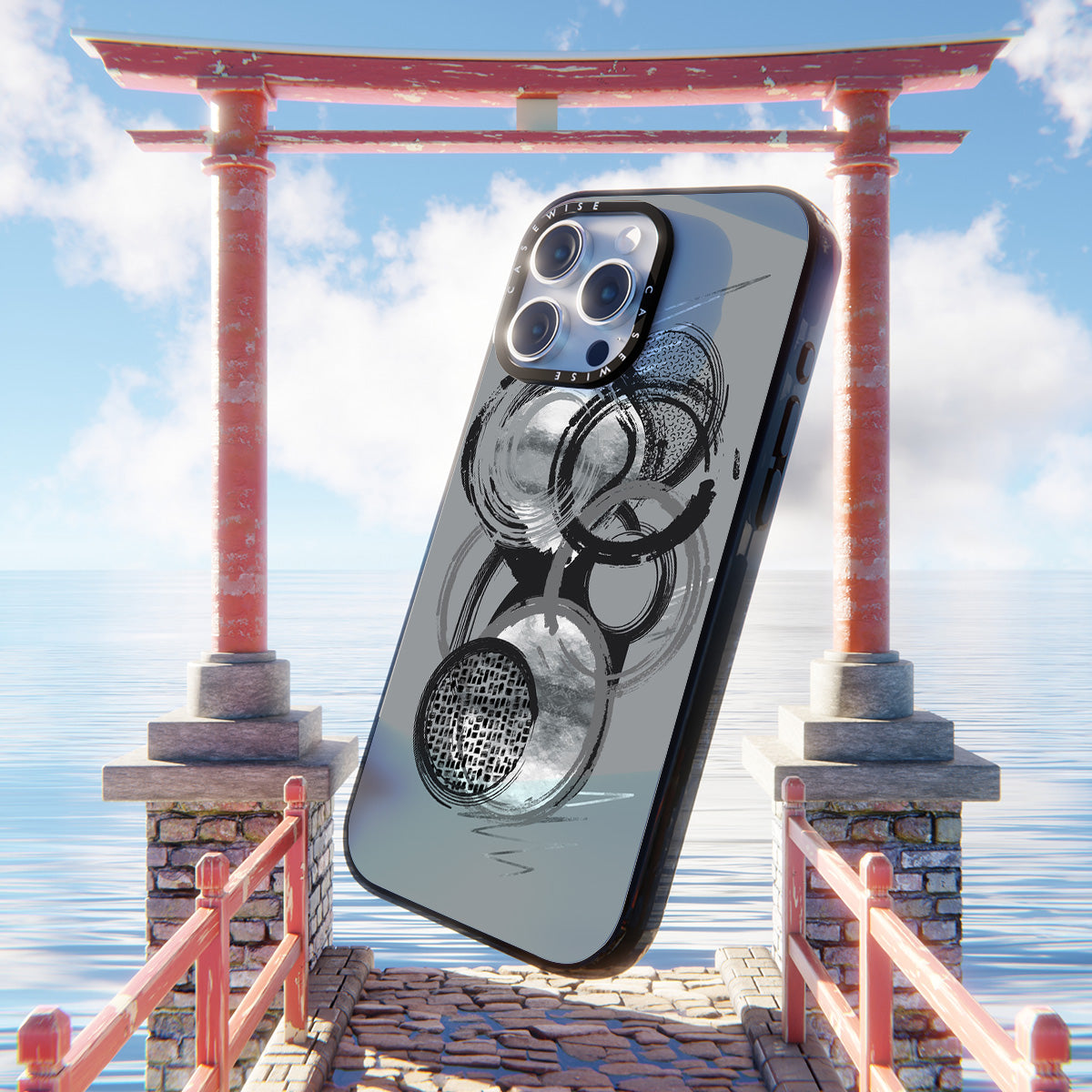 CASEWISE CASEWISE