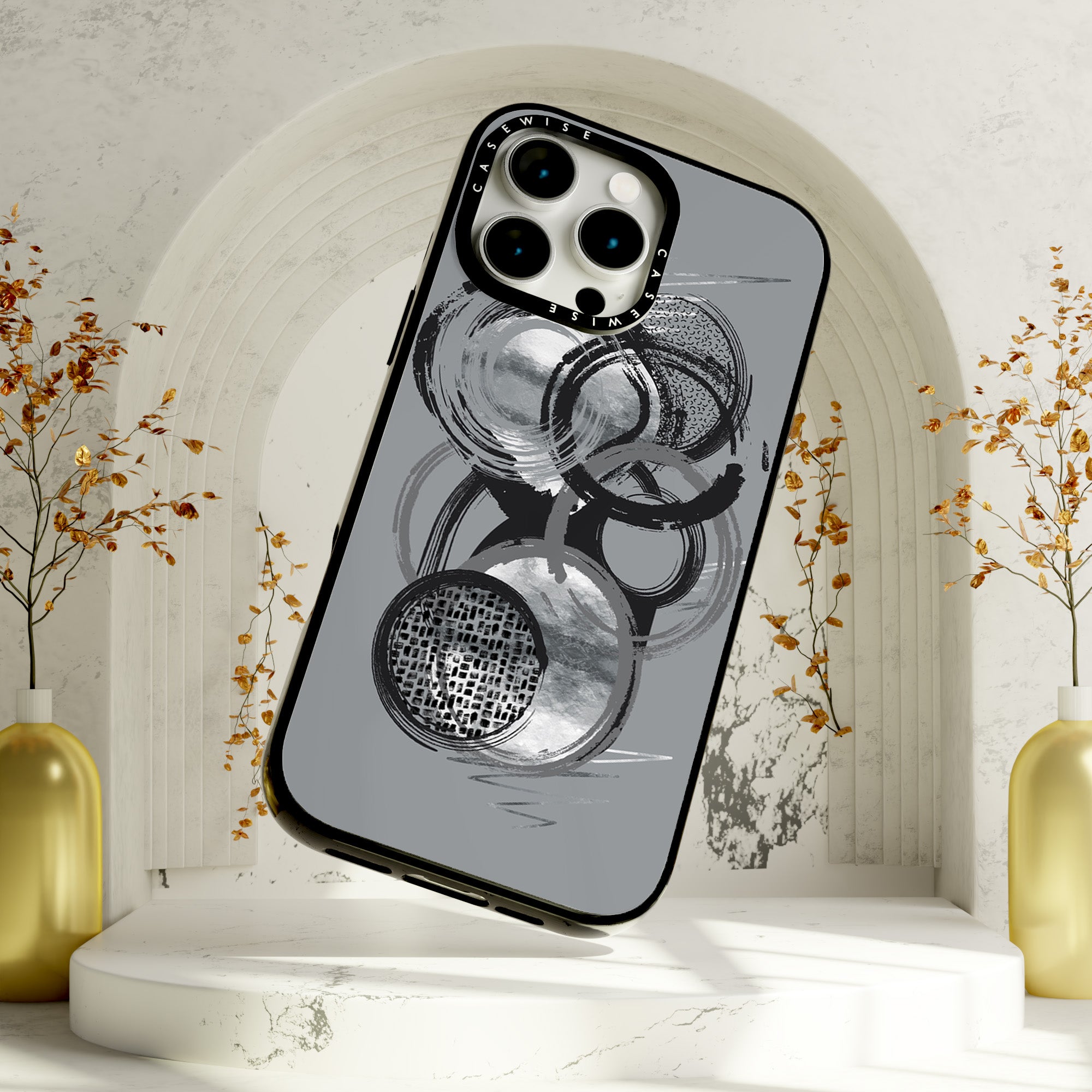 CASEWISE
CASEWISE