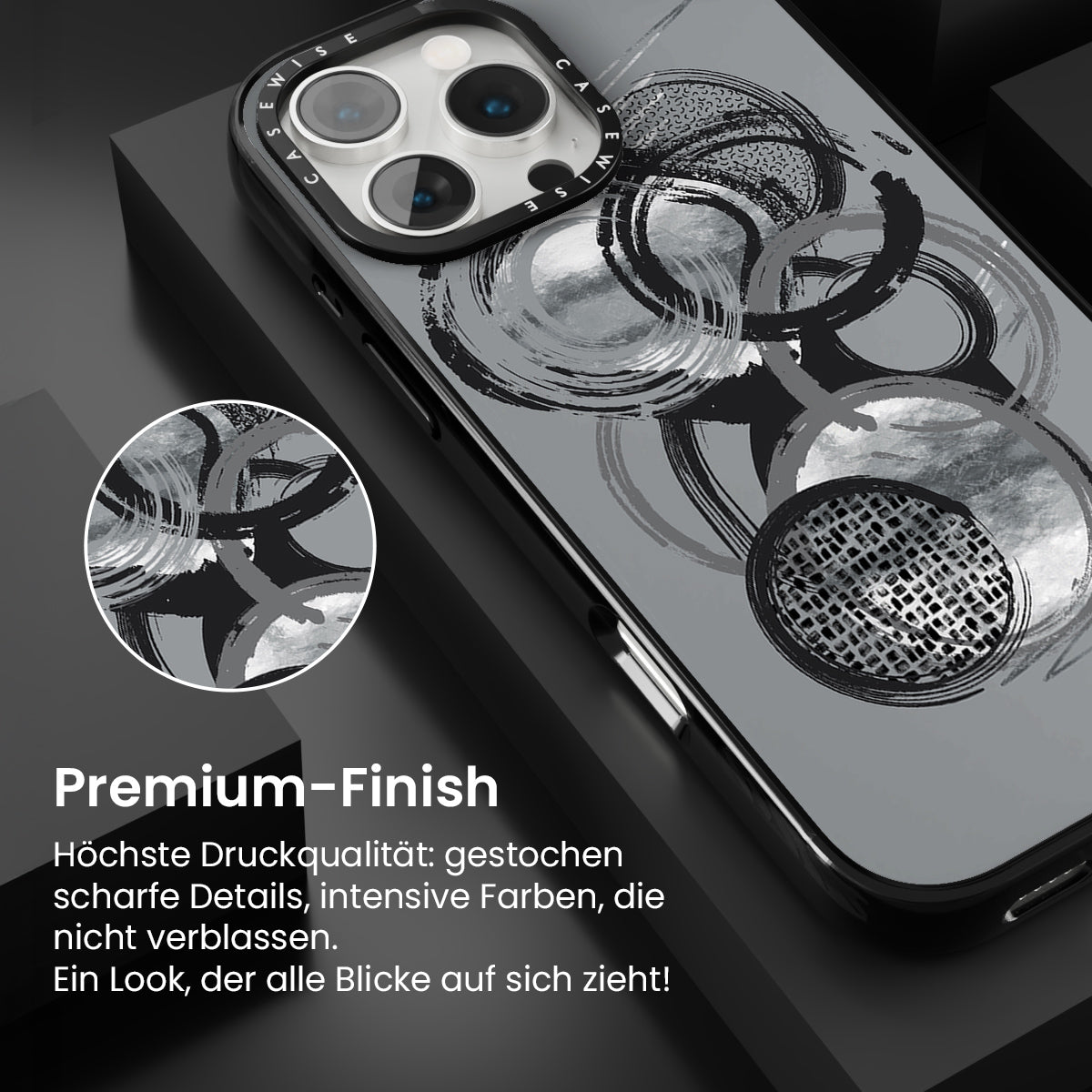 CASEWISE CASEWISE

Premium-Finish

Höchste Druckqualität: gestochen scharfe Details, intensive Farben, die nicht verblassen.
Ein Look, der alle Blicke auf sich zieht!