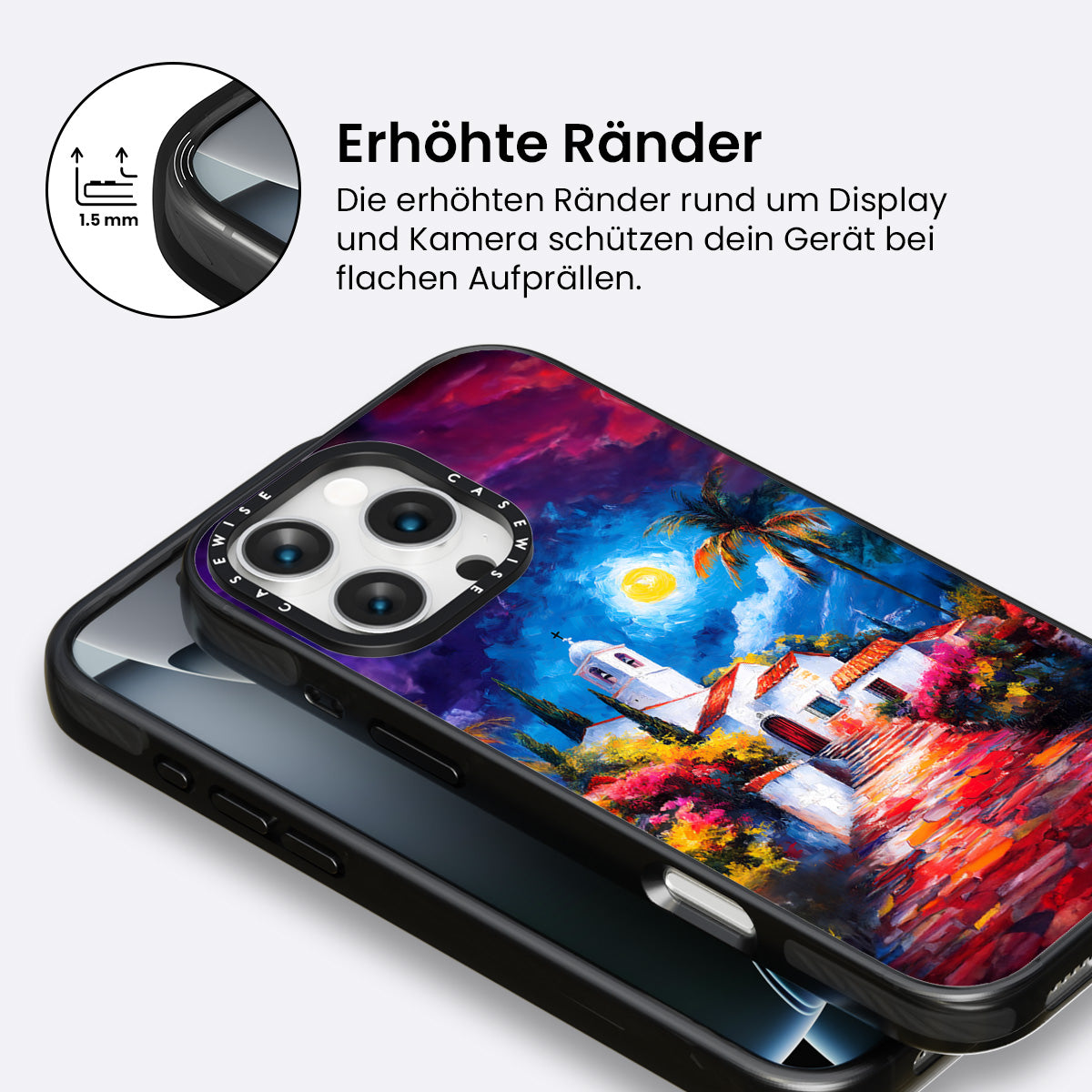 1.5 mm

Erhöhte Ränder

Die erhöhten Ränder rund um Display und Kamera schützen dein Gerät bei flachen Aufprällen.

CASEWISE CASEWISE