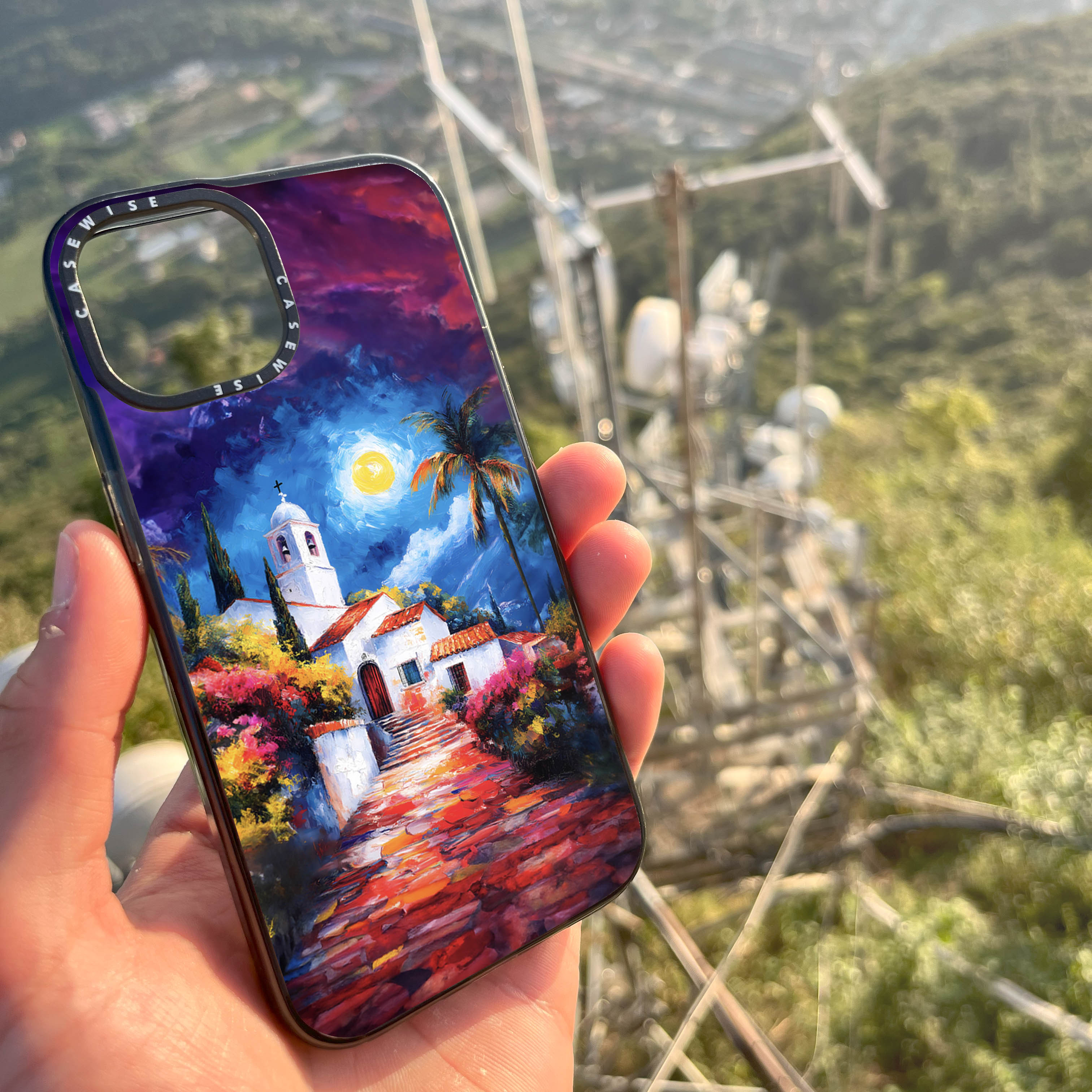 CASEWISE CASEWISE