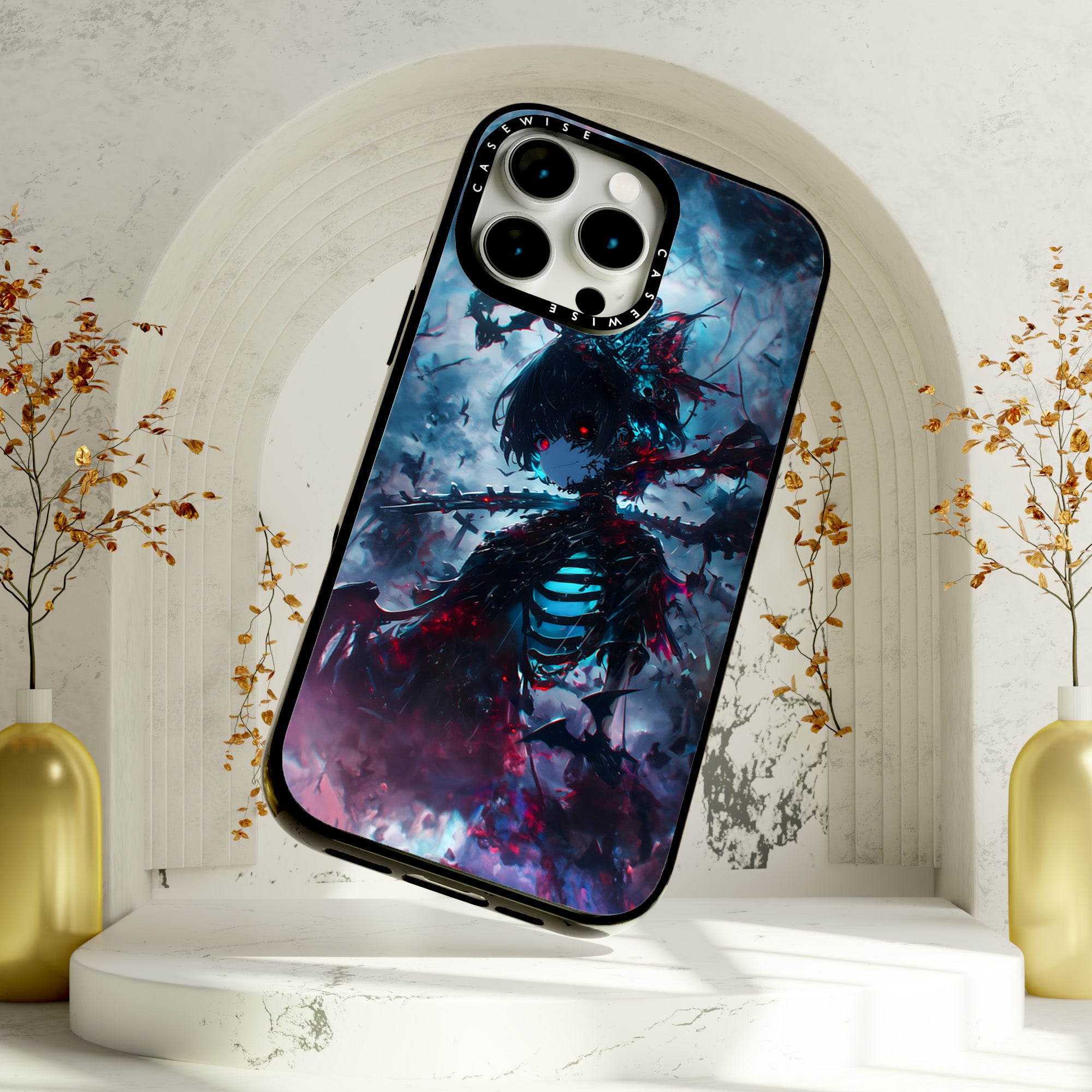 CASEWISE
CASEWISE