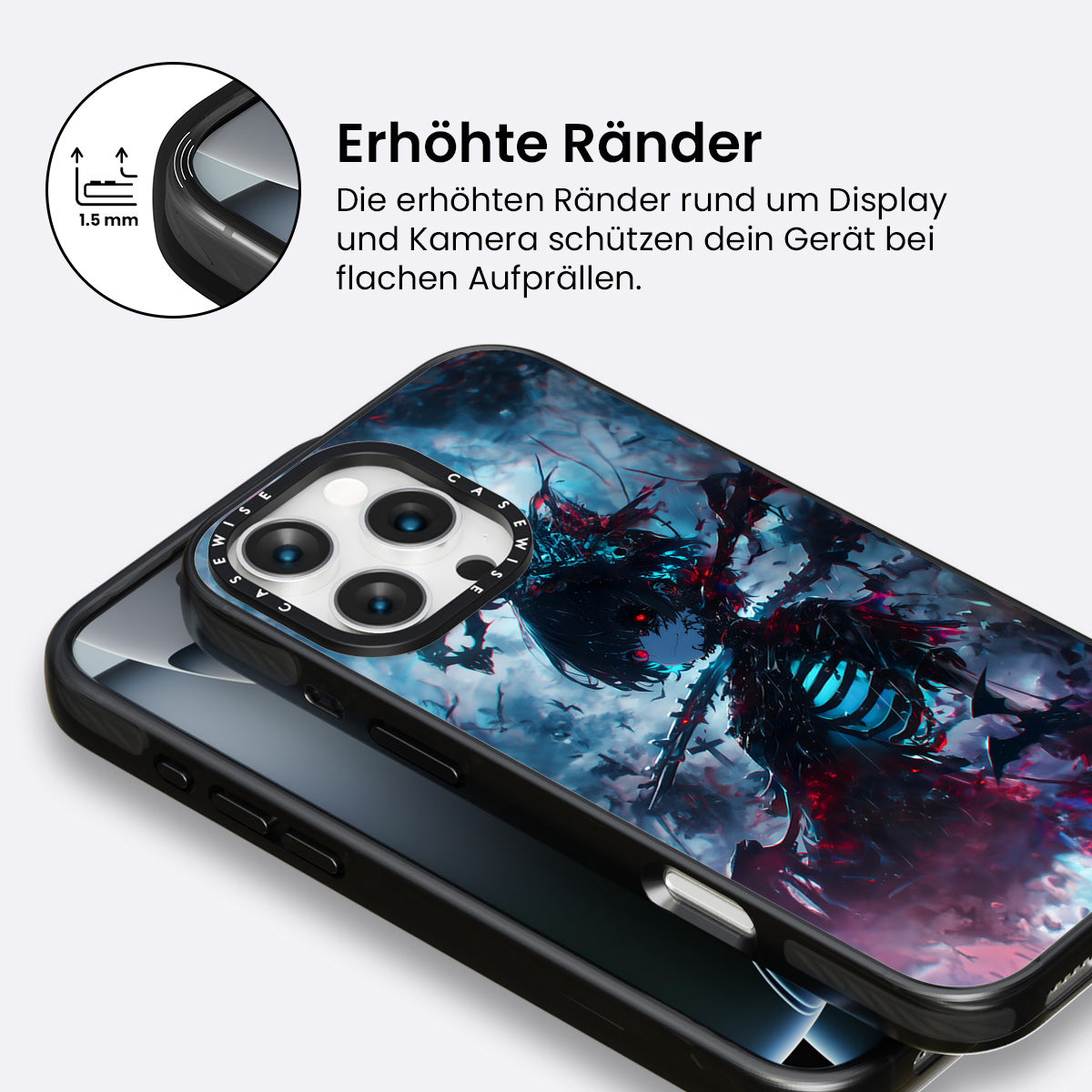 1.5 mm

Erhöhte Ränder

Die erhöhten Ränder rund um Display und Kamera schützen dein Gerät bei flachen Aufprällen.

CASEWISE CASEWISE