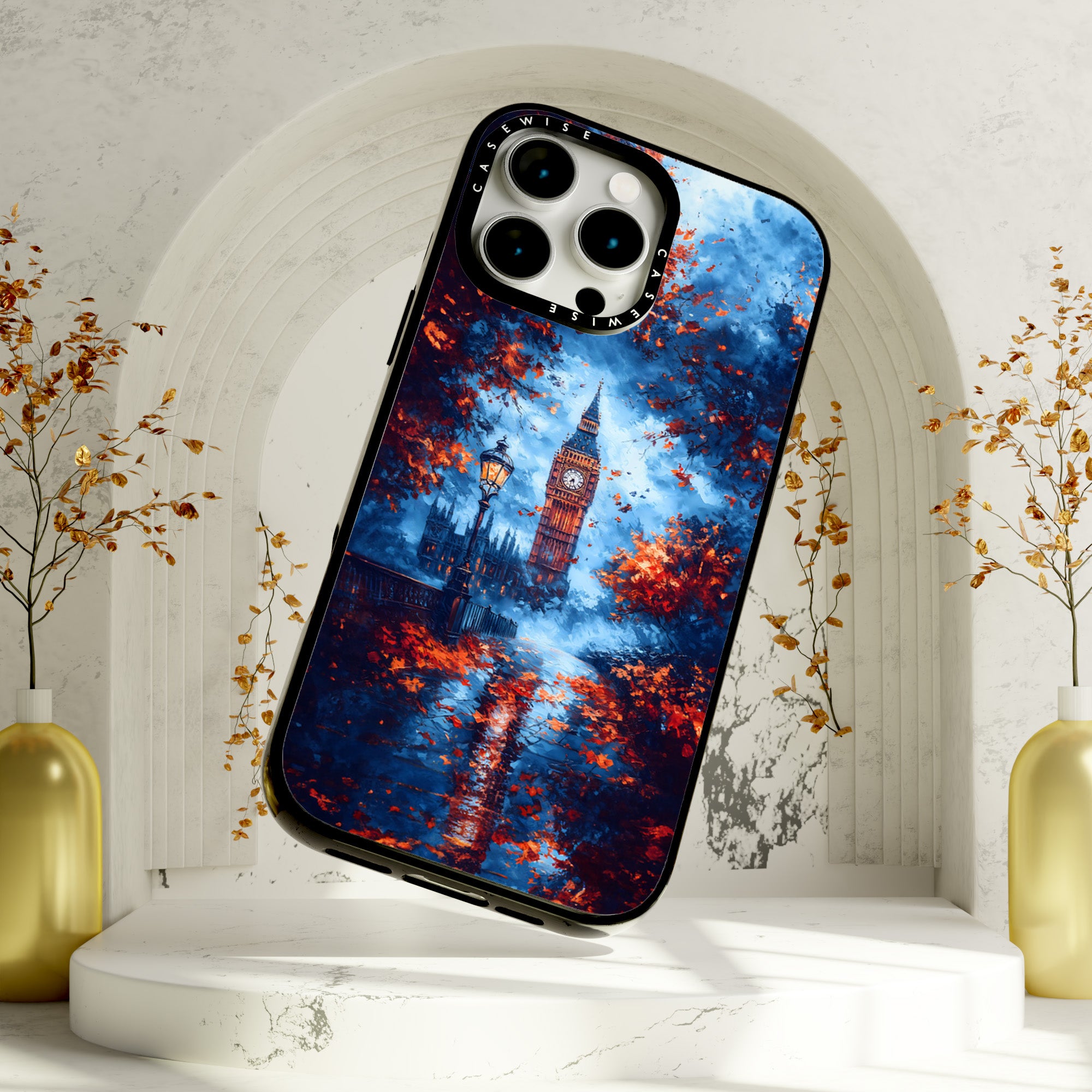 CASEWISE
CASEWISE