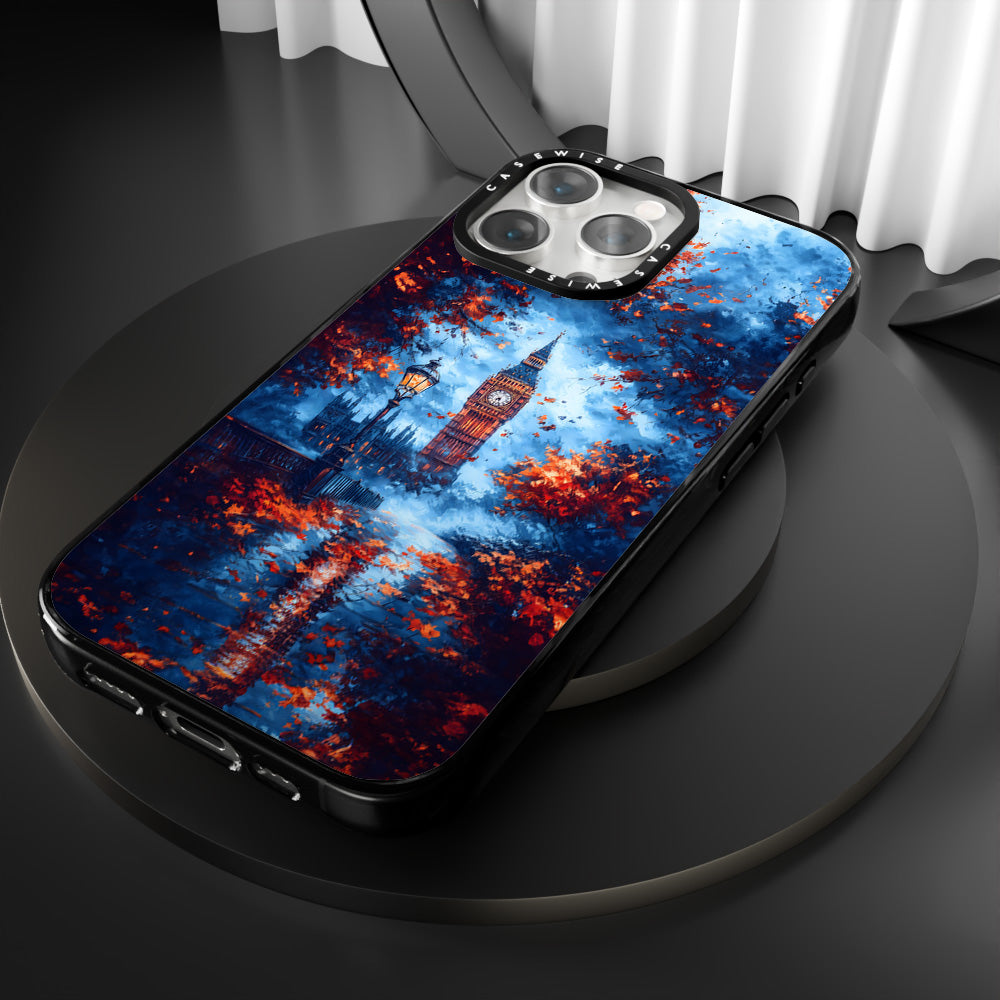 CASEWISE CASEWISE